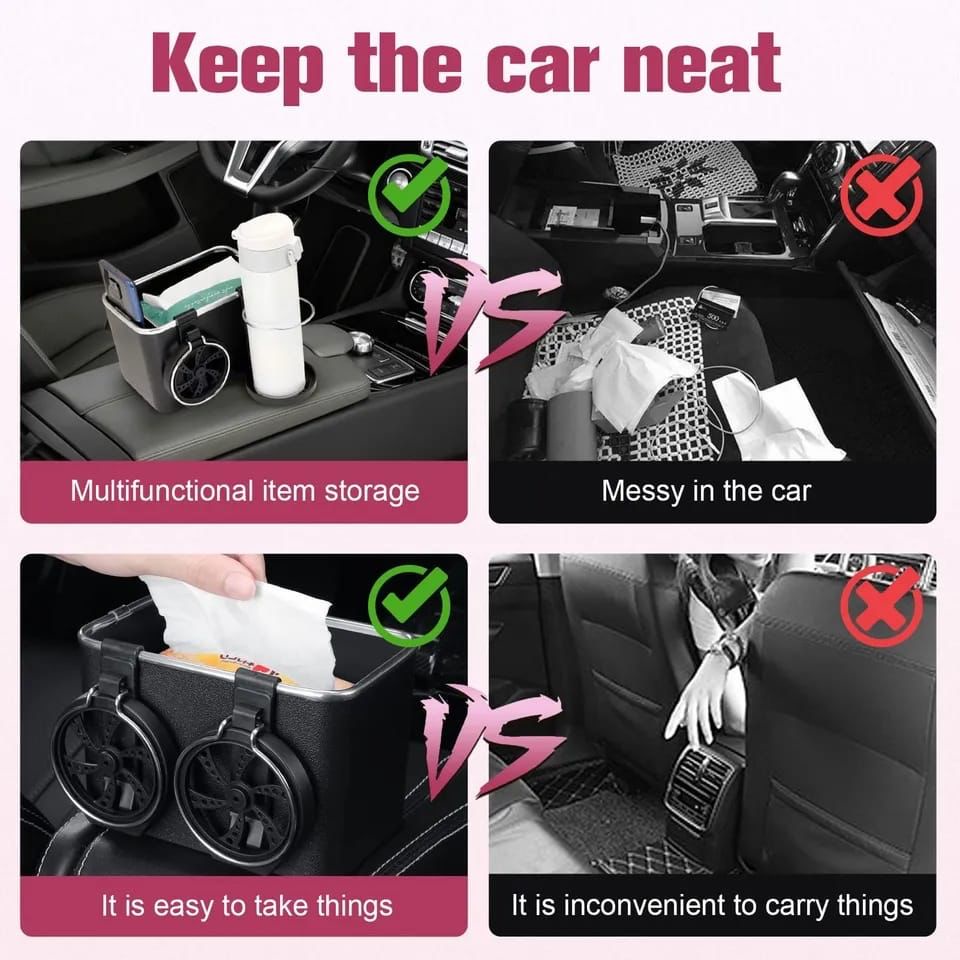 Keep the car neat

VS

Multifunctional item storage

Messy in the car

VS

It is easy to take things

It is inconvenient to carry things