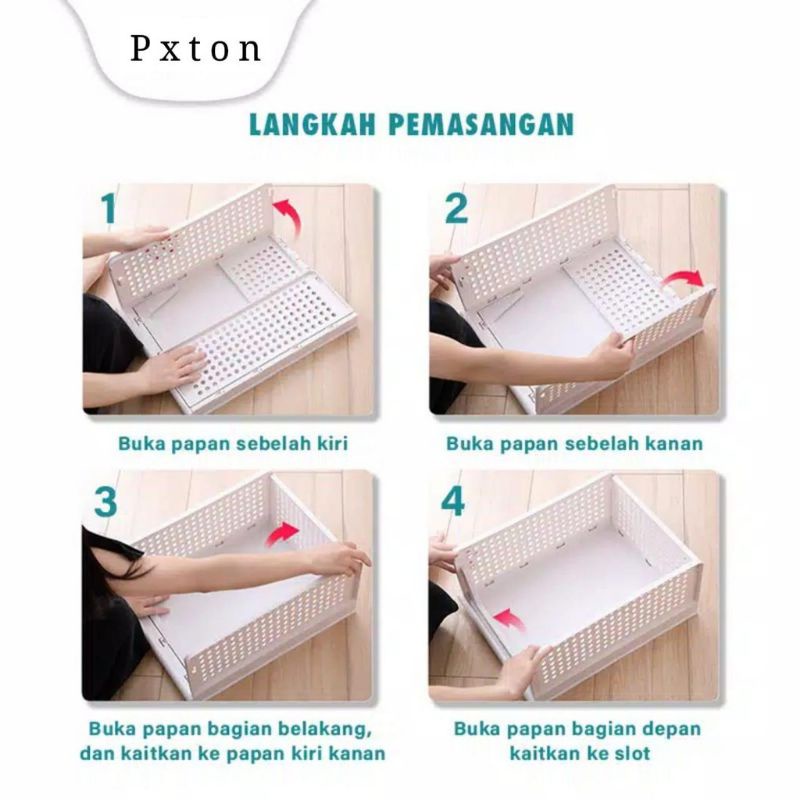 Pxton

LANGKAH PEMASANGAN

1

Buka papan sebelah kiri

2

Buka papan sebelah kanan

3

Buka papan bagian belakang, dan kaitkan ke papan kiri kanan

4

Buka papan bagian depan kaitkan ke slot