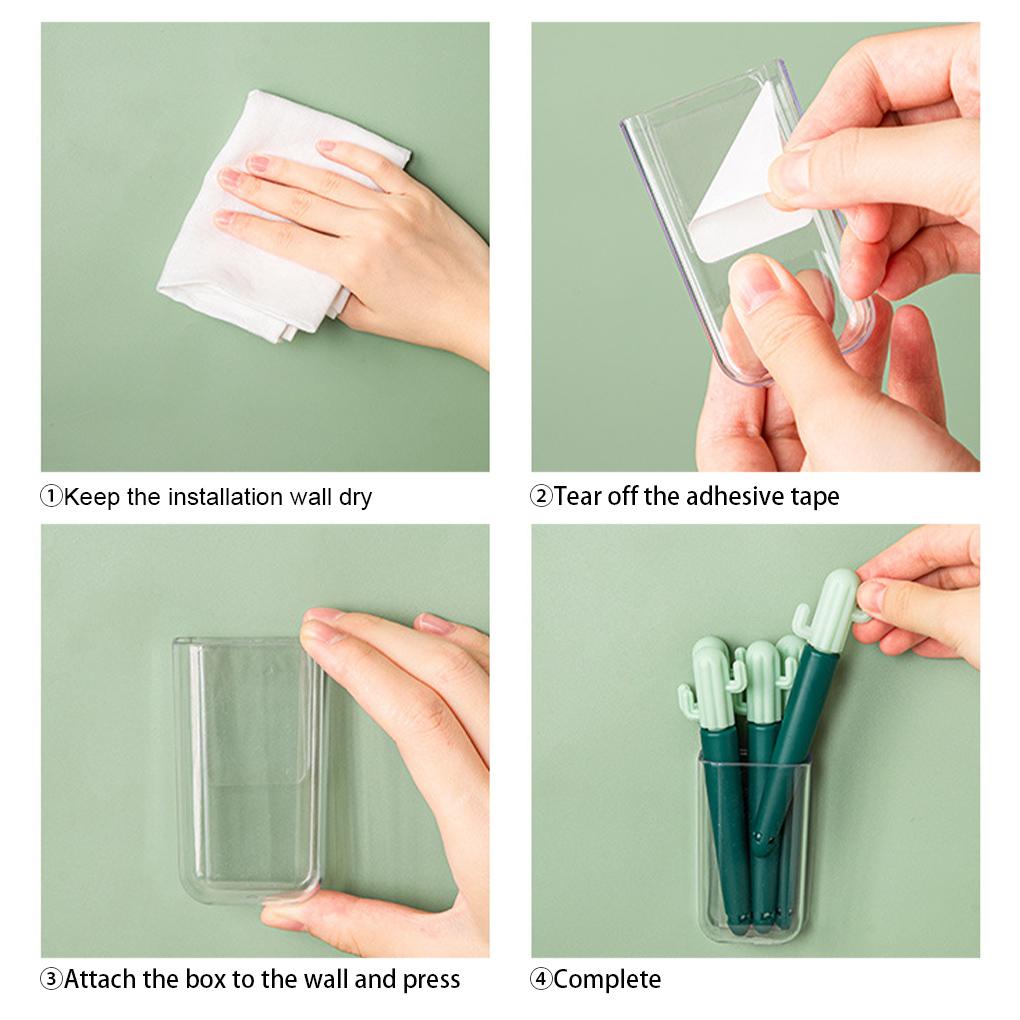 ①Keep the installation wall dry

②Tear off the adhesive tape

③Attach the box to the wall and press

④Complete