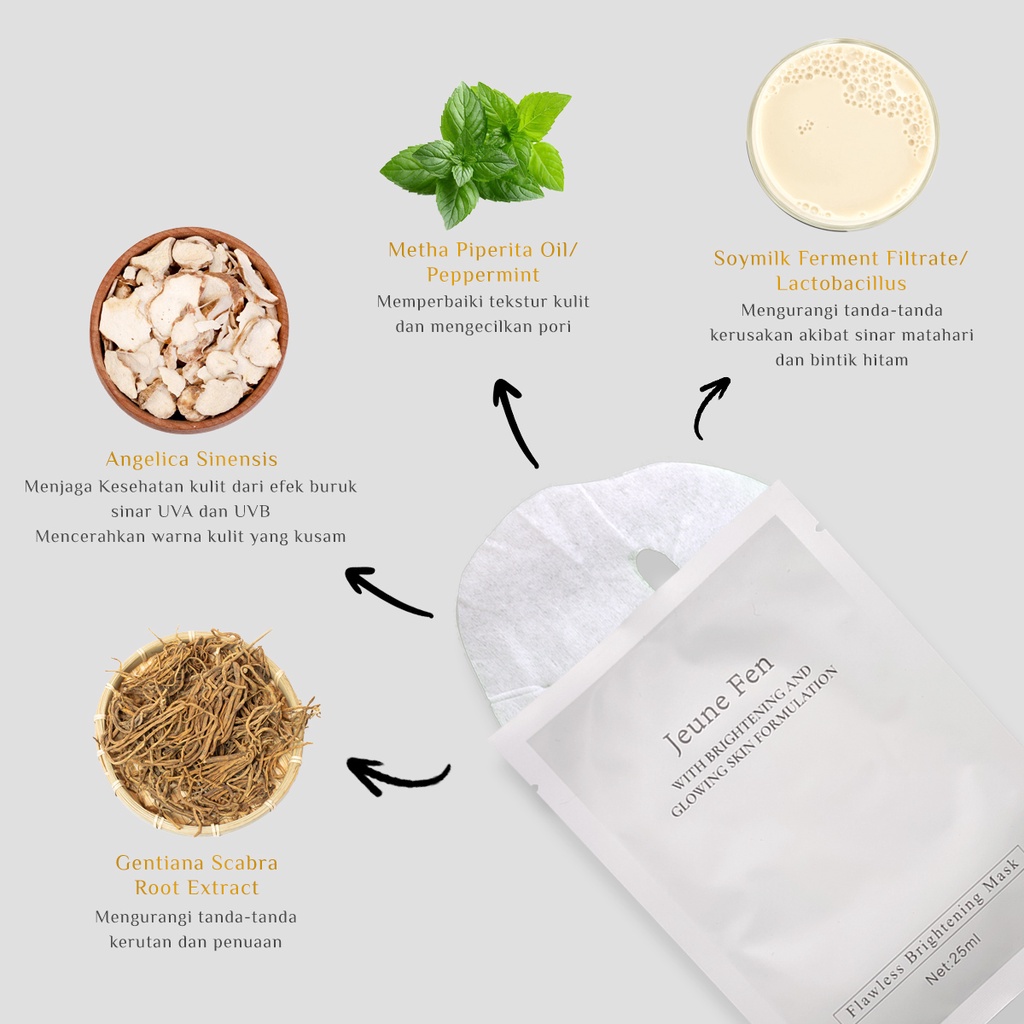 Metha Piperita Oil/
Peppermint

Memperbaiki tekstur kulit dan mengecilkan pori

Soymilk Ferment Filtrate/
Lactobacillus

Mengurangi tanda-tanda kerusakan akibat sinar matahari dan bintik hitam

Angelica Sinensis

Menjaga Kesehatan kulit dari efek buruk sinar UVA dan UVB
Mencerahkan warna kulit yang kusam

Gentiana Scabra
Root Extract

Mengurangi tanda-tanda kerutan dan penuaan

Jeune Fen
WITH BRIGHTENING AND GLOWING SKIN FORMULATION

Flawless Brightening Mask
Net:25ml