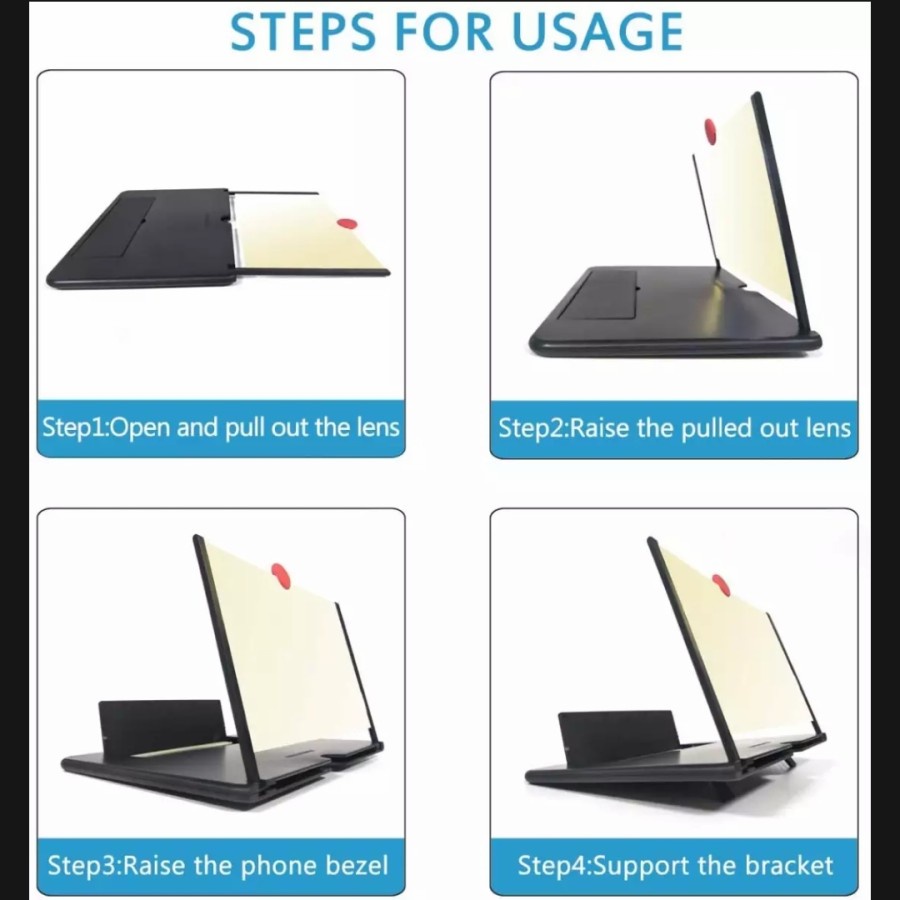 STEPS FOR USAGE

Step1:Open and pull out the lens

Step2:Raise the pulled out lens

Step3:Raise the phone bezel

Step4:Support the bracket