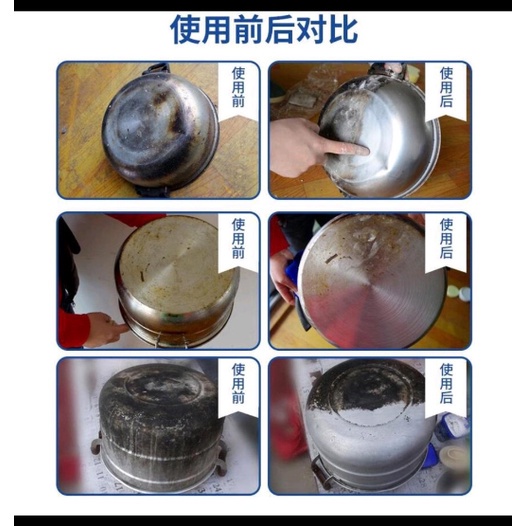 使用前后对比

使用前

使用后

使用前

使用后

使用前

使用后