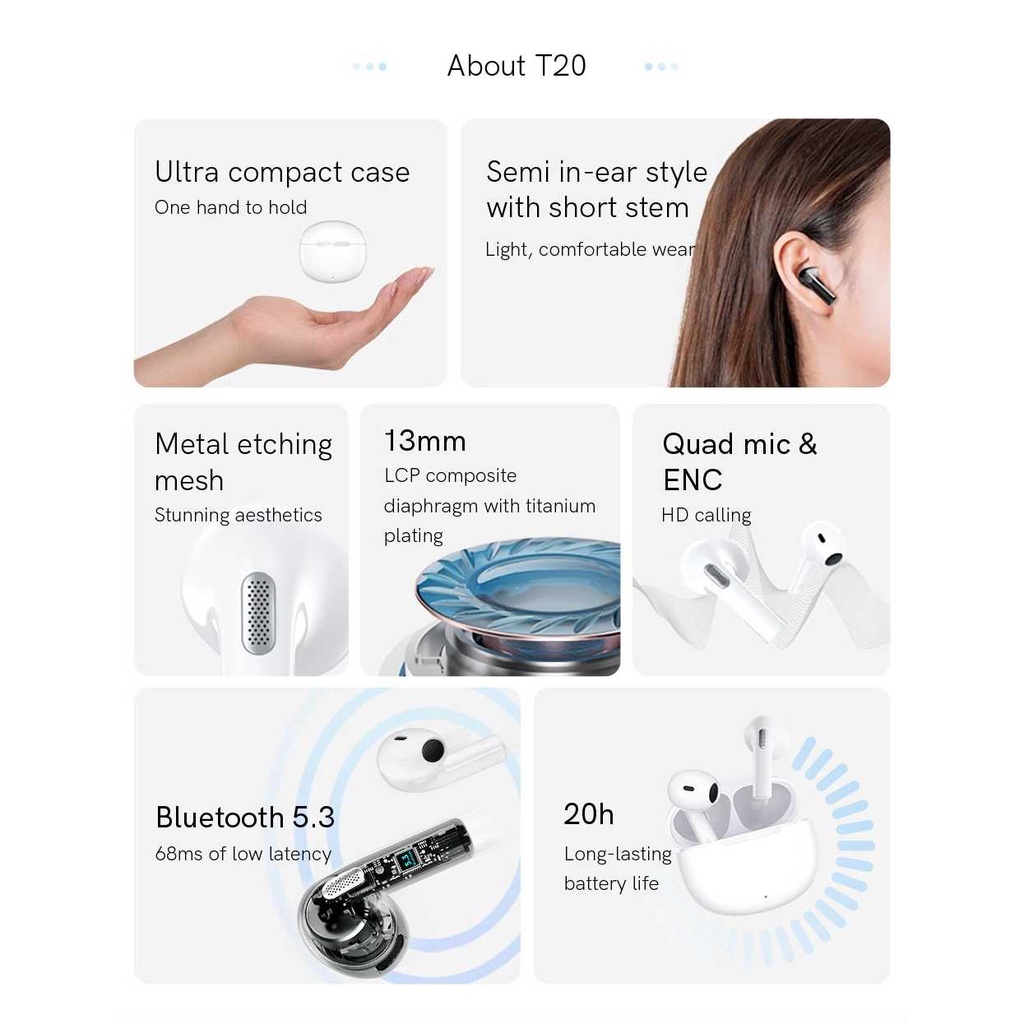 About T20

Ultra compact case
One hand to hold

Semi in-ear style with short stem
Light, comfortable wear

Metal etching mesh
Stunning aesthetics

13mm
LCP composite diaphragm with titanium plating

Quad mic & ENC
HD calling

Bluetooth 5.3
68ms of low latency

20h
Long-lasting battery life