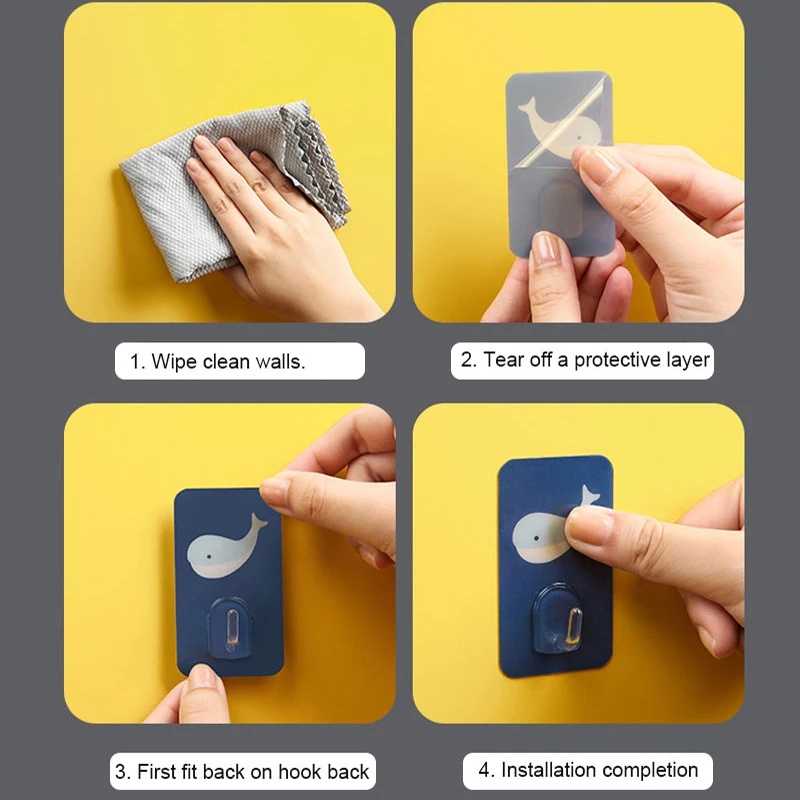 1. Wipe clean walls.

2. Tear off a protective layer

3. First fit back on hook back

4. Installation completion