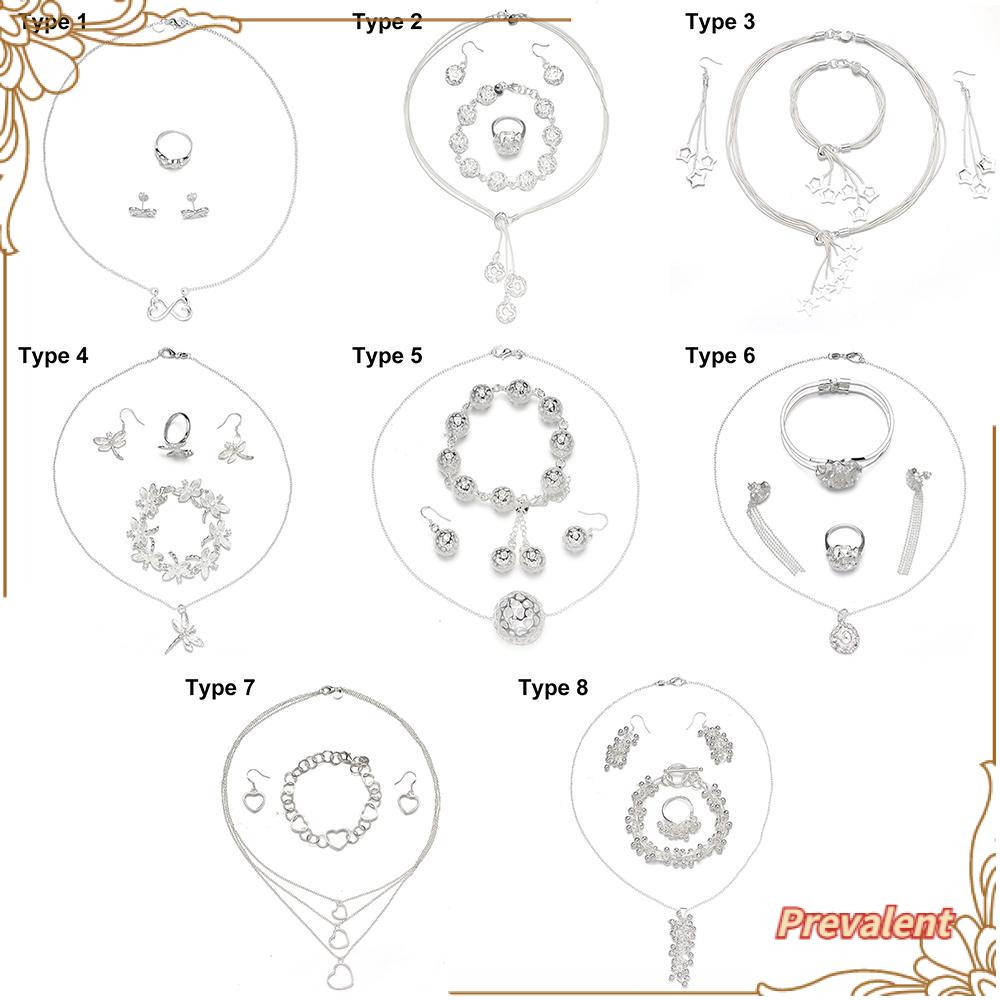 Type 1

Type 2

Type 3

Type 4

Type 5

Type 6

Type 7

Type 8

Prevalent