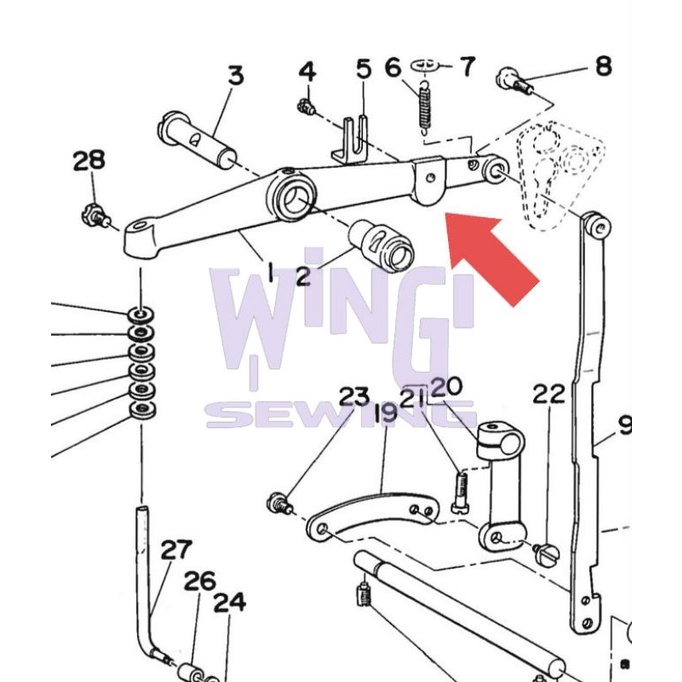 3
4
5
6
7
8
28
1
2
WiNGi
SEWING
23
19
21
20
22
9
27
26
24