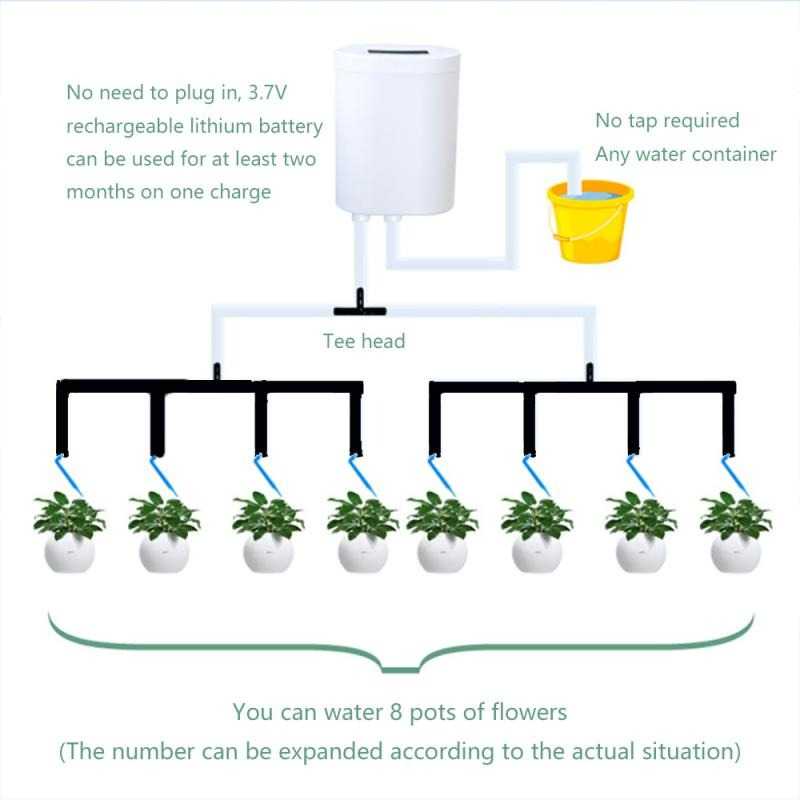 No need to plug in, 3.7V rechargeable lithium battery can be used for at least two months on one charge

No tap required
Any water container

Tee head

You can water 8 pots of flowers
(The number can be expanded according to the actual situation)