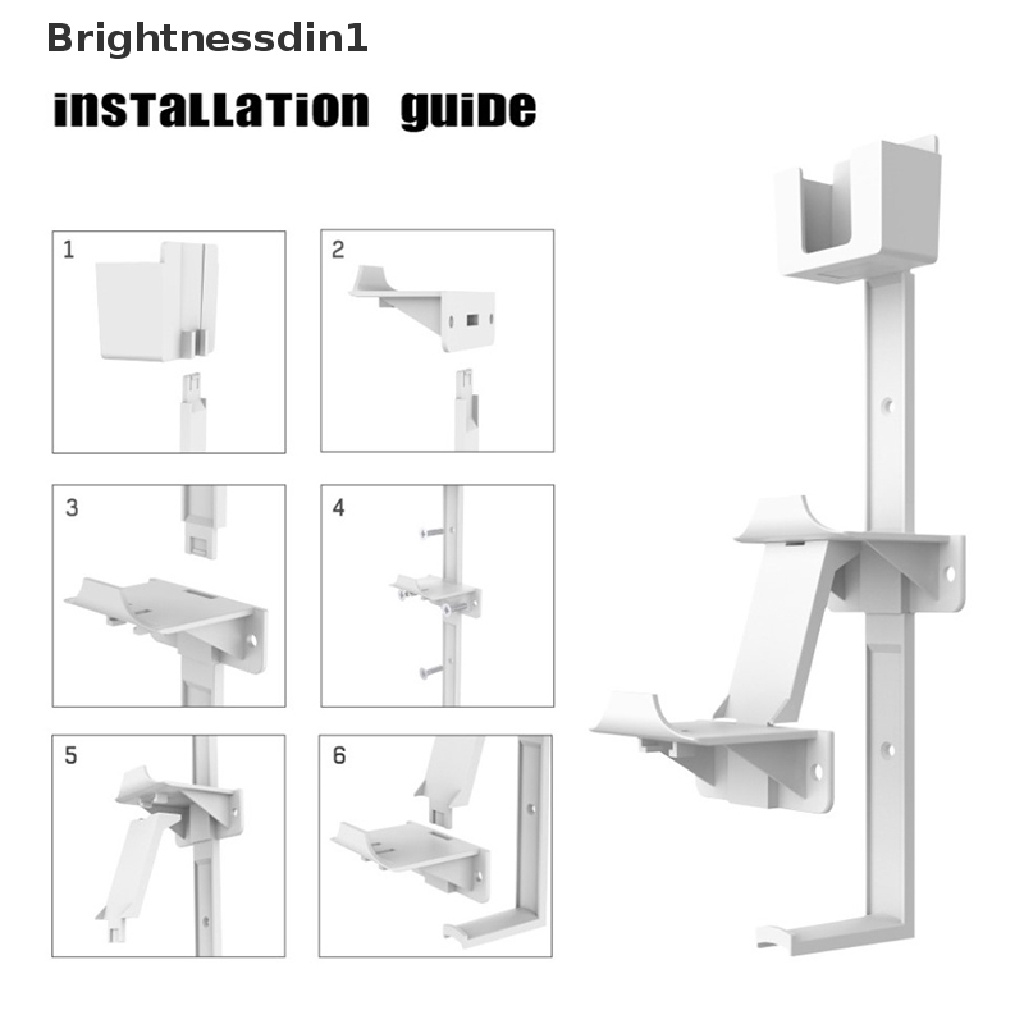 Brightnessdin1

installation guide

1

2

3

4

5

6