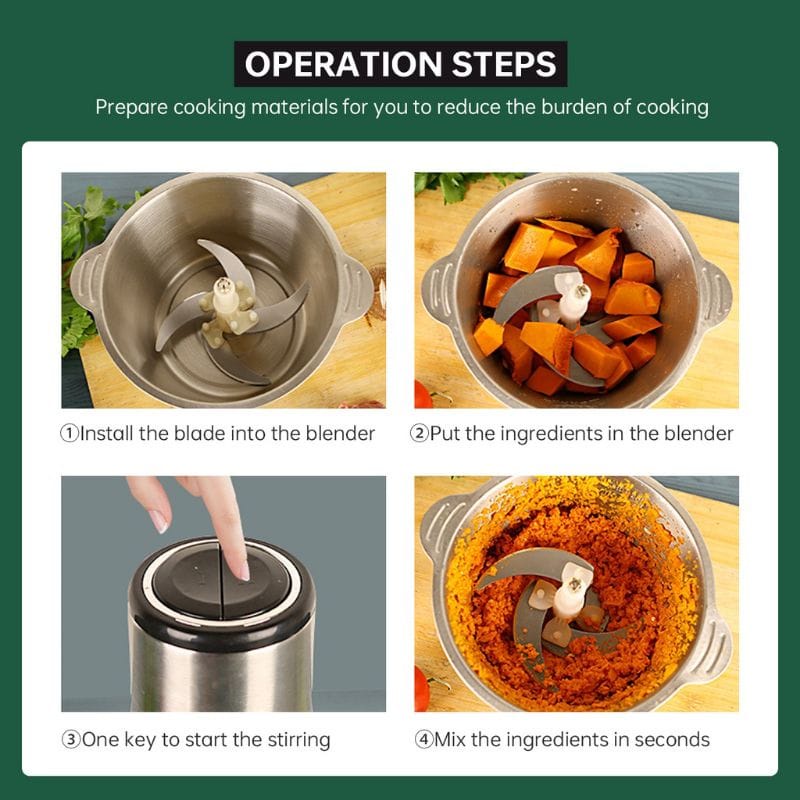 OPERATION STEPS

Prepare cooking materials for you to reduce the burden of cooking

①Install the blade into the blender

②Put the ingredients in the blender

③One key to start the stirring

④Mix the ingredients in seconds