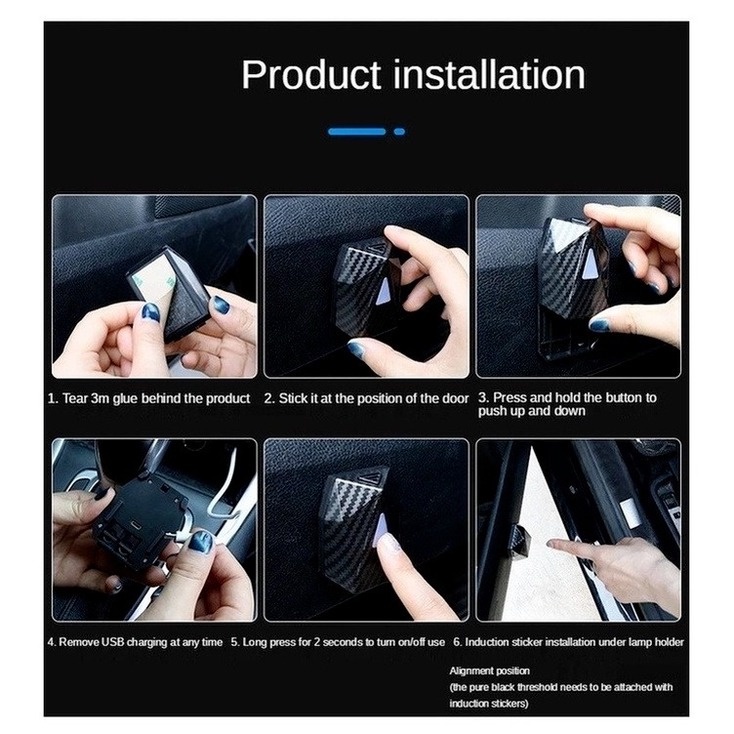 Product installation

1. Tear 3m glue behind the product

2. Stick it at the position of the door

3. Press and hold the button to push up and down

4. Remove USB charging at any time

5. Long press for 2 seconds to turn on/off use

6. Induction sticker installation under lamp holder

Alignment position
(the pure black threshold needs to be attached with induction stickers)