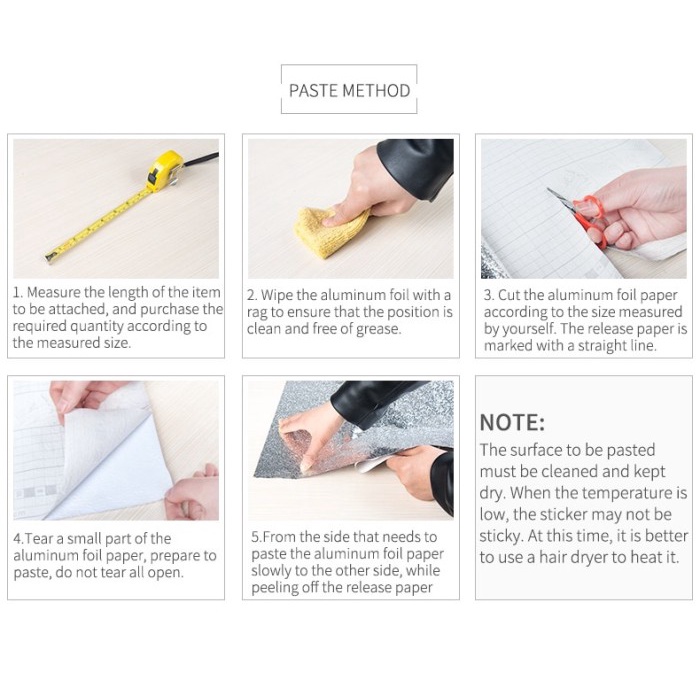 PASTE METHOD

1. Measure the length of the item to be attached, and purchase the required quantity according to the measured size.

2. Wipe the aluminum foil with a rag to ensure that the position is clean and free of grease.

3. Cut the aluminum foil paper according to the size measured by yourself. The release paper is marked with a straight line.

4.Tear a small part of the aluminum foil paper, prepare to paste, do not tear all open.

5.From the side that needs to paste the aluminum foil paper slowly to the other side, while peeling off the release paper

NOTE:

The surface to be pasted must be cleaned and kept dry. When the temperature is low, the sticker may not be sticky. At this time, it is better to use a hair dryer to heat it.