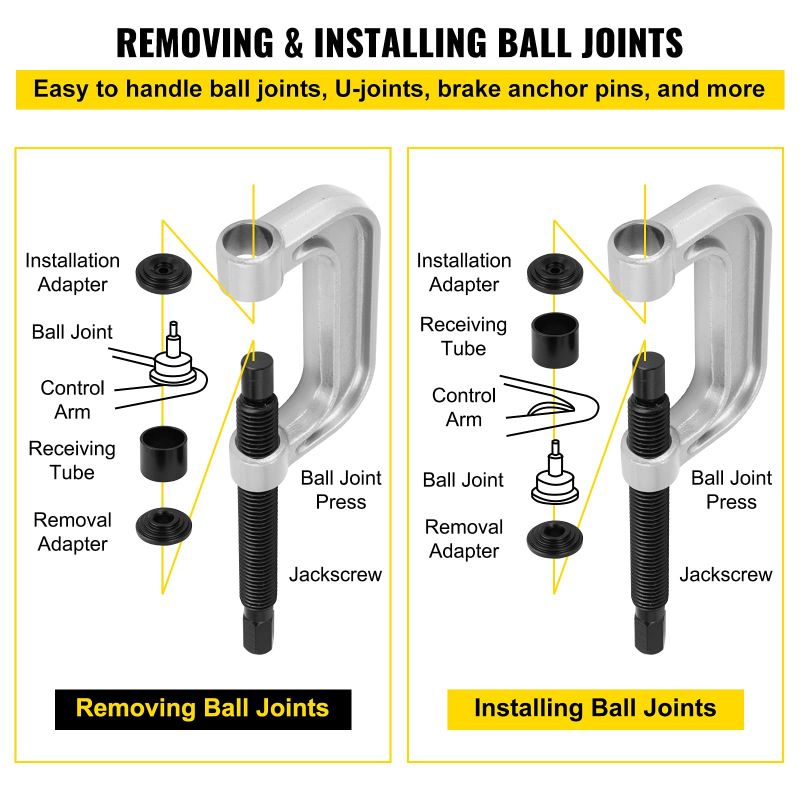 REMOVING & INSTALLING BALL JOINTS

Easy to handle ball joints, U-joints, brake anchor pins, and more

Installation Adapter

Ball Joint

Control Arm

Receiving Tube

Removal Adapter

Ball Joint Press

Jackscrew

Removing Ball Joints

Installation Adapter

Receiving Tube

Control Arm

Ball Joint

Removal Adapter

Ball Joint Press

Jackscrew

Installing Ball Joints