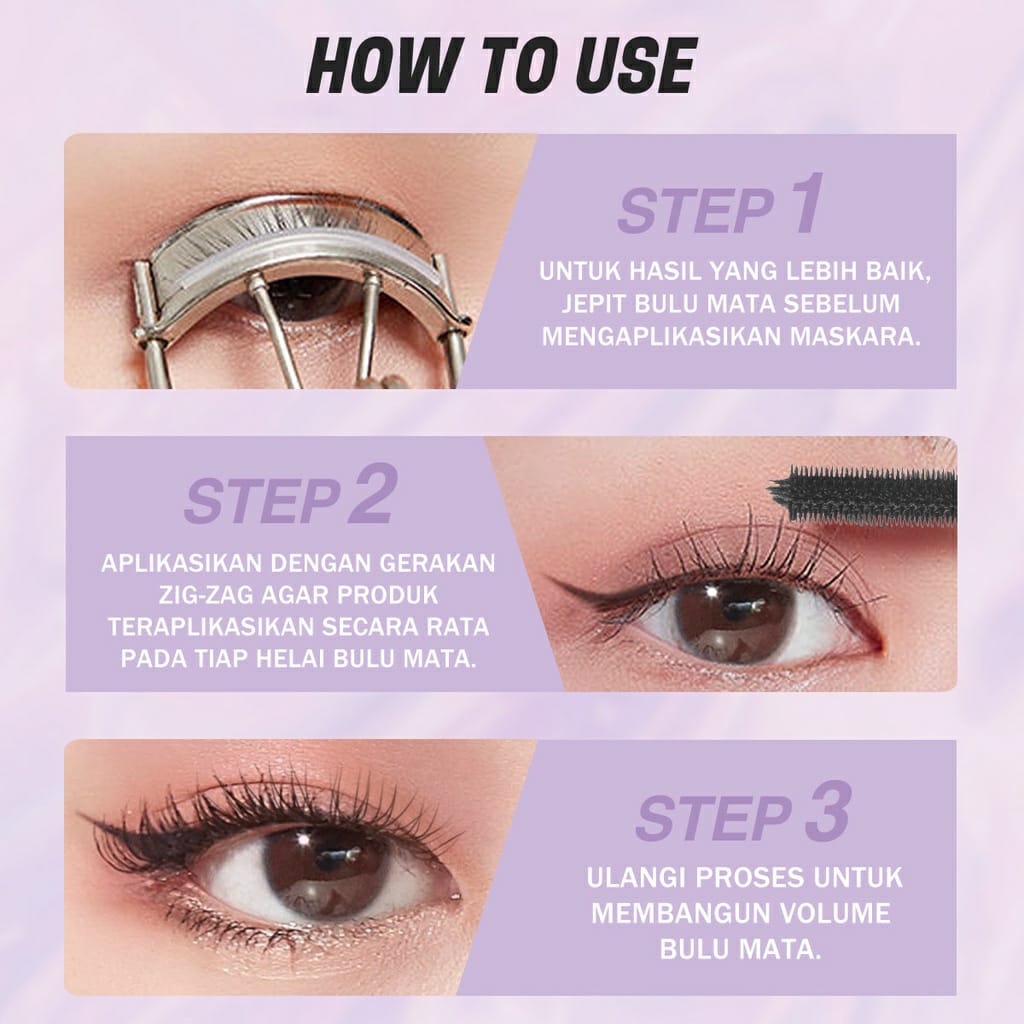 HOW TO USE

STEP 1

UNTUK HASIL YANG LEBIH BAIK, JEPIT BULU MATA SEBELUM MENGAPLIKASIKAN MASKARA.

STEP 2

APLIKASIKAN DENGAN GERAKAN ZIG-ZAG AGAR PRODUK TERAPLIKASIKAN SECARA RATA PADA TIAP HELAI BULU MATA.

STEP 3

ULANGI PROSES UNTUK MEMBANGUN VOLUME BULU MATA.