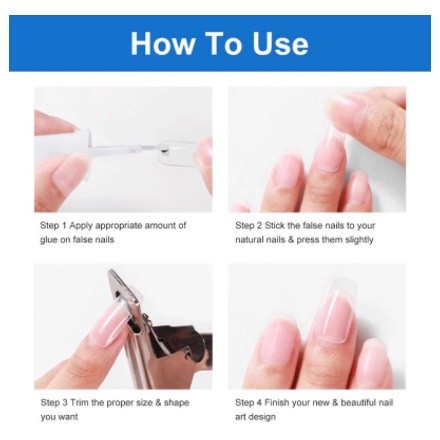 How To Use

Step 1 Apply appropriate amount of glue on false nails

Step 2 Stick the false nails to your natural nails & press them slightly

Step 3 Trim the proper size & shape you want

Step 4 Finish your new & beautiful nail art design