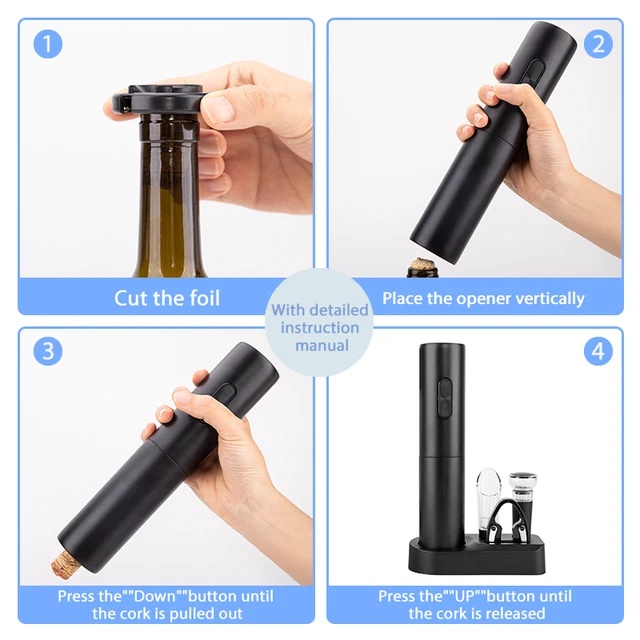 1

Cut the foil

2

Place the opener vertically

With detailed instruction manual

3

Press the""Down""button until the cork is pulled out

4

Press the""UP""button until the cork is released