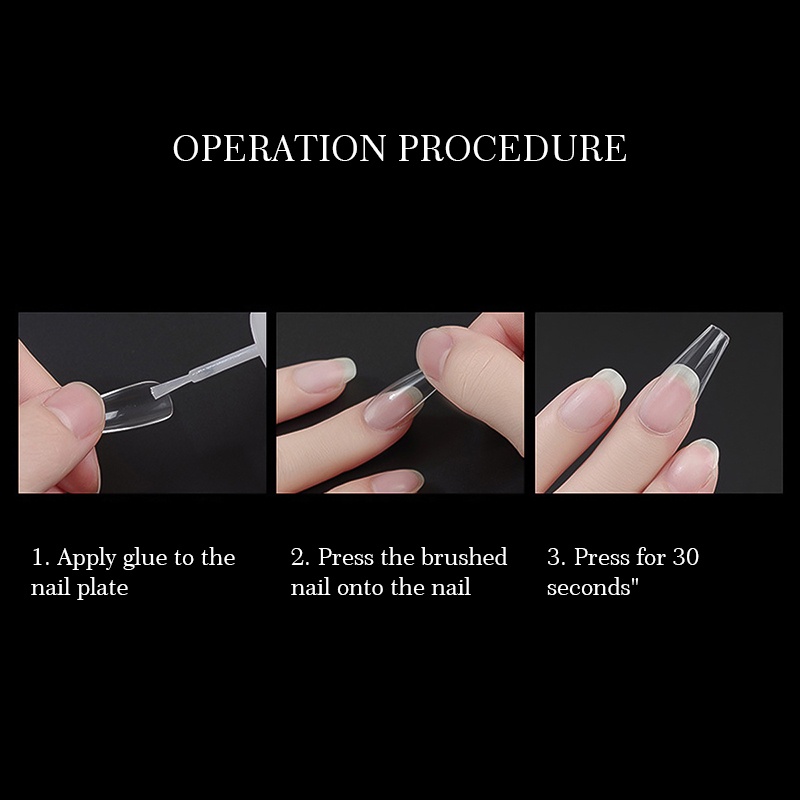 OPERATION PROCEDURE

1. Apply glue to the nail plate

2. Press the brushed nail onto the nail

3. Press for 30 seconds"