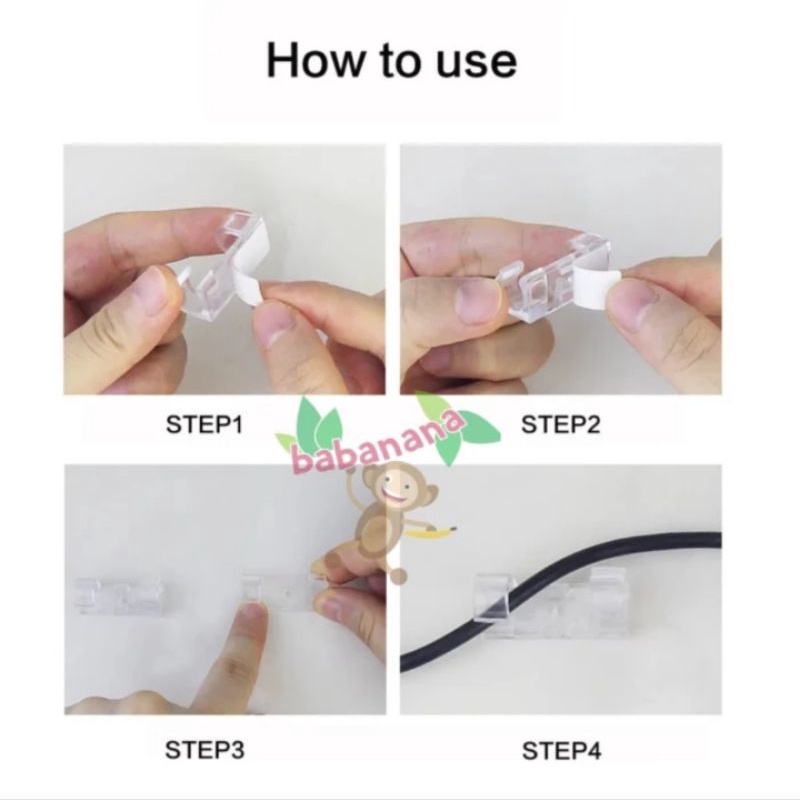 How to use

STEP1

STEP2

babanana

STEP3

STEP4