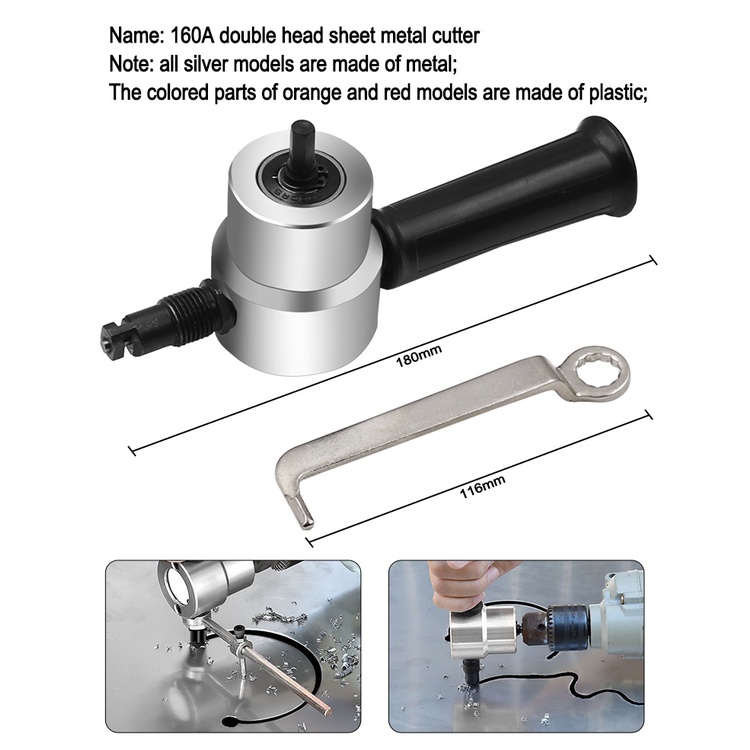 Name: 160A double head sheet metal cutter
Note: all silver models are made of metal;
The colored parts of orange and red models are made of plastic;

180mm

116mm