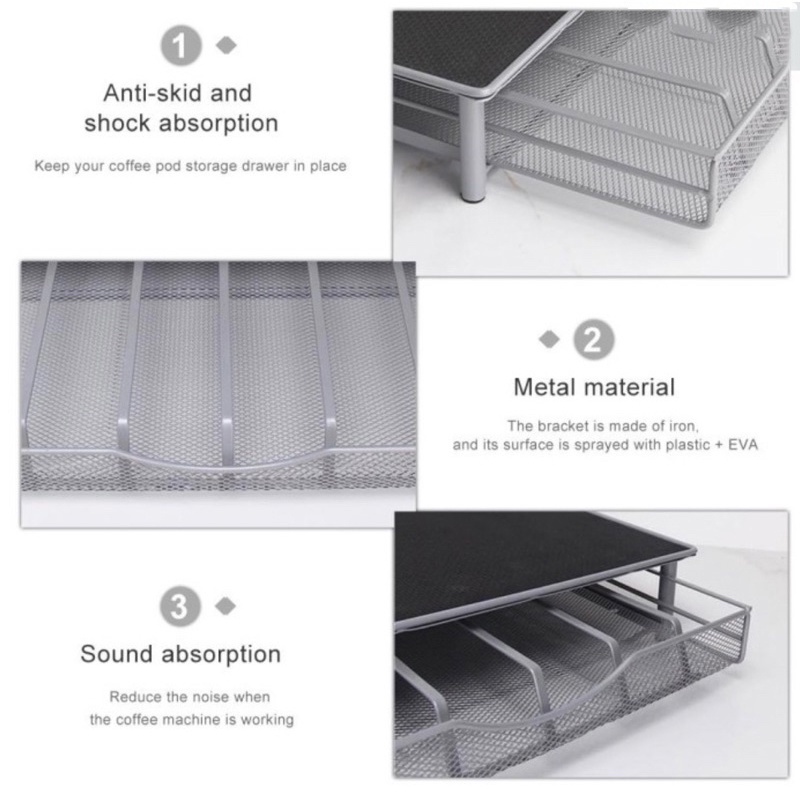 1

Anti-skid and shock absorption

Keep your coffee pod storage drawer in place

2

Metal material

The bracket is made of iron, and its surface is sprayed with plastic + EVA

3

Sound absorption

Reduce the noise when the coffee machine is working