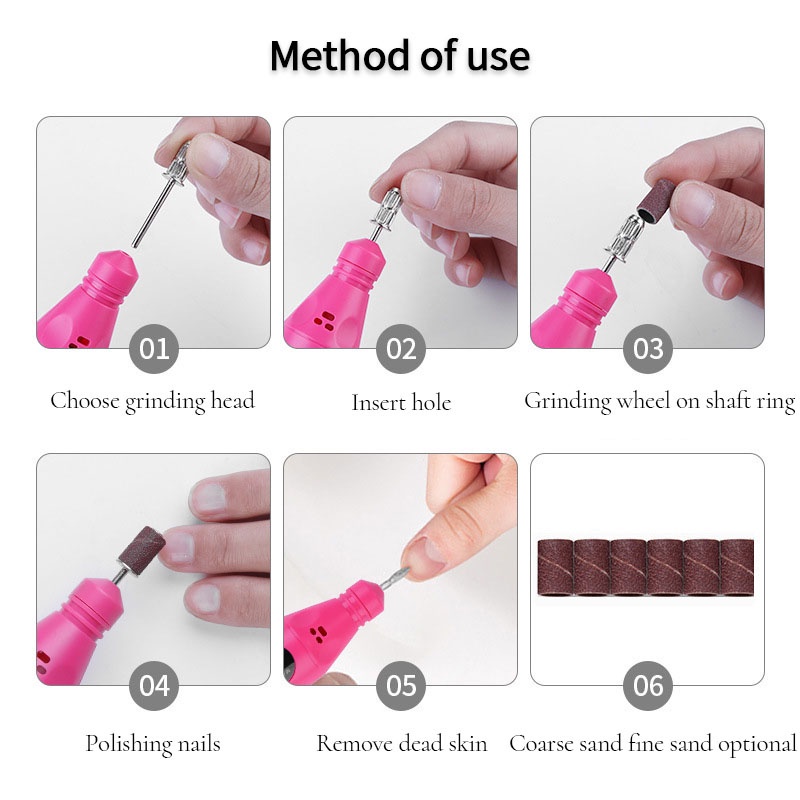 Method of use

01
Choose grinding head

02
Insert hole

03
Grinding wheel on shaft ring

04
Polishing nails

05
Remove dead skin

06
Coarse sand fine sand optional