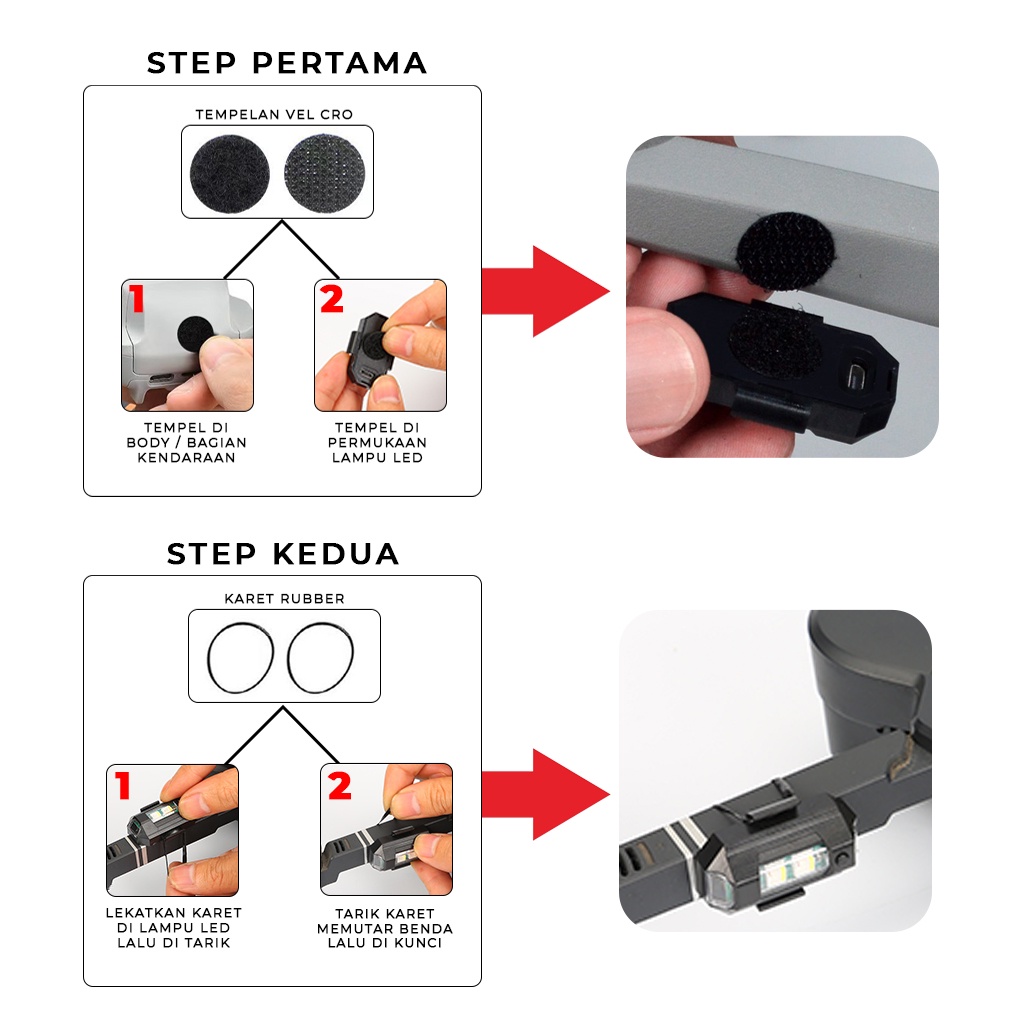 STEP PERTAMA

TEMPELAN VEL CRO

1

TEMPEL DI BODY / BAGIAN KENDARAAN

2

TEMPEL DI PERMUKAAN LAMPU LED

STEP KEDUA

KARET RUBBER

1

LEKATKAN KARET DI LAMPU LED LALU DI TARIK

2

TARIK KARET MEMUTAR BENDA LALU DI KUNCI