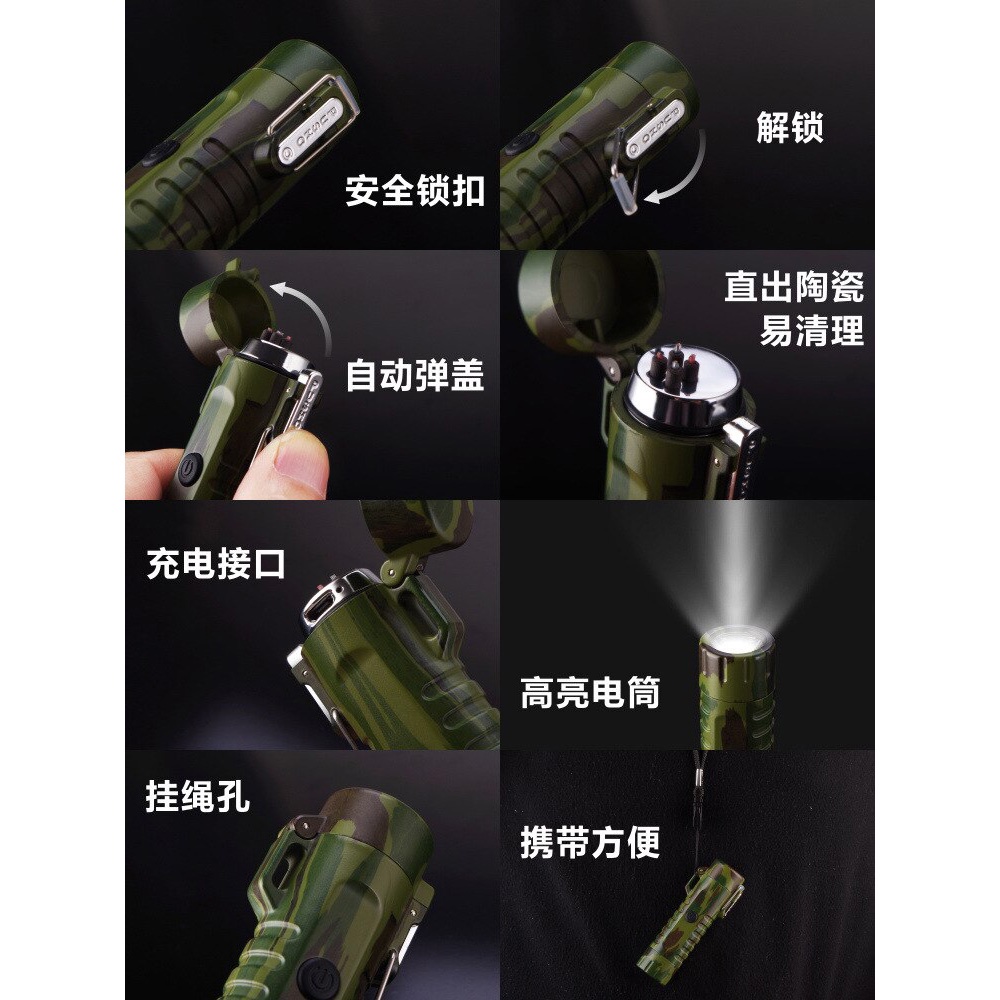 安全锁扣

解锁

自动弹盖

直出陶瓷
易清理

充电接口

高亮电筒

挂绳孔

携带方便