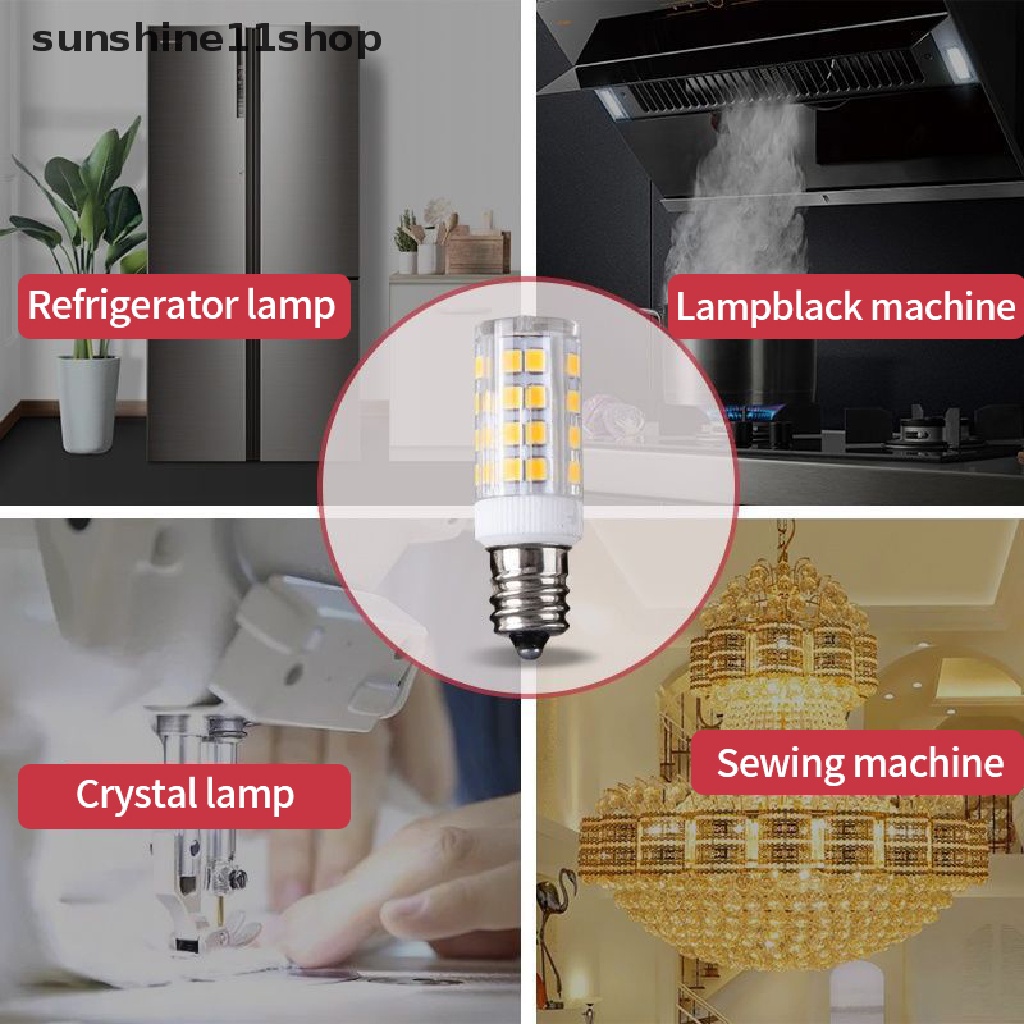 sunshine11shop

Refrigerator lamp

Lampblack machine

Crystal lamp

Sewing machine