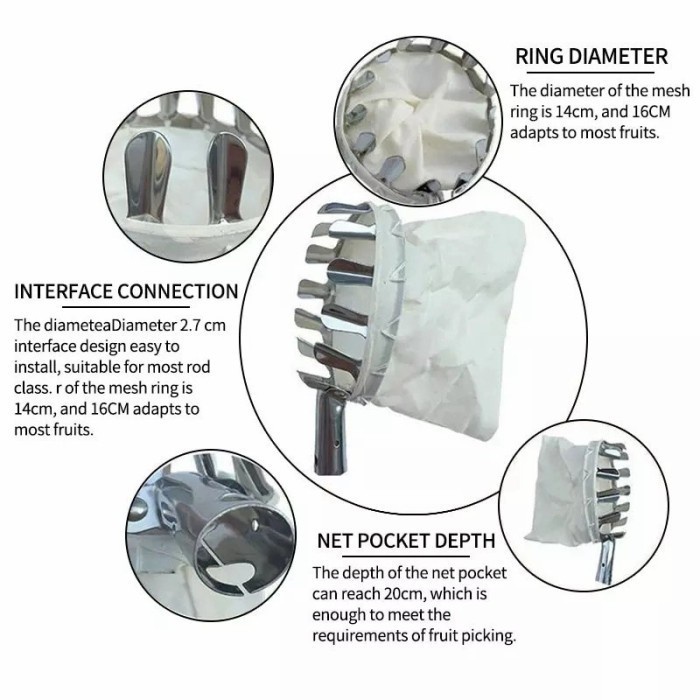 RING DIAMETER
The diameter of the mesh ring is 14cm, and 16CM adapts to most fruits.

INTERFACE CONNECTION
The diameteaDiameter 2.7 cm interface design easy to install, suitable for most rod class. r of the mesh ring is 14cm, and 16CM adapts to most fruits.

NET POCKET DEPTH
The depth of the net pocket can reach 20cm, which is enough to meet the requirements of fruit picking.