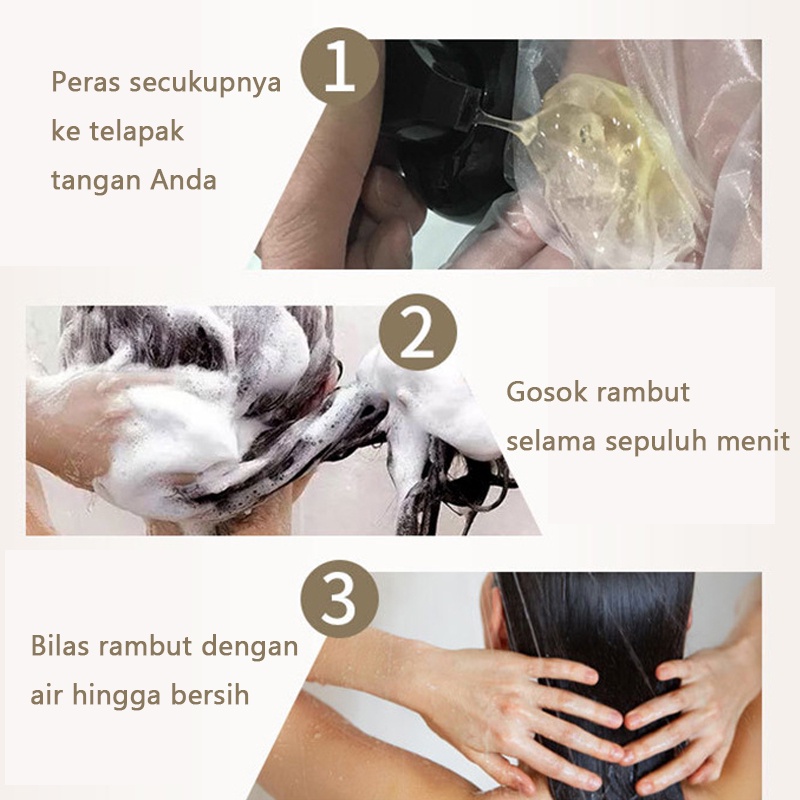 1

Peras secukupnya ke telapak tangan Anda

2

Gosok rambut selama sepuluh menit

3

Bilas rambut dengan air hingga bersih