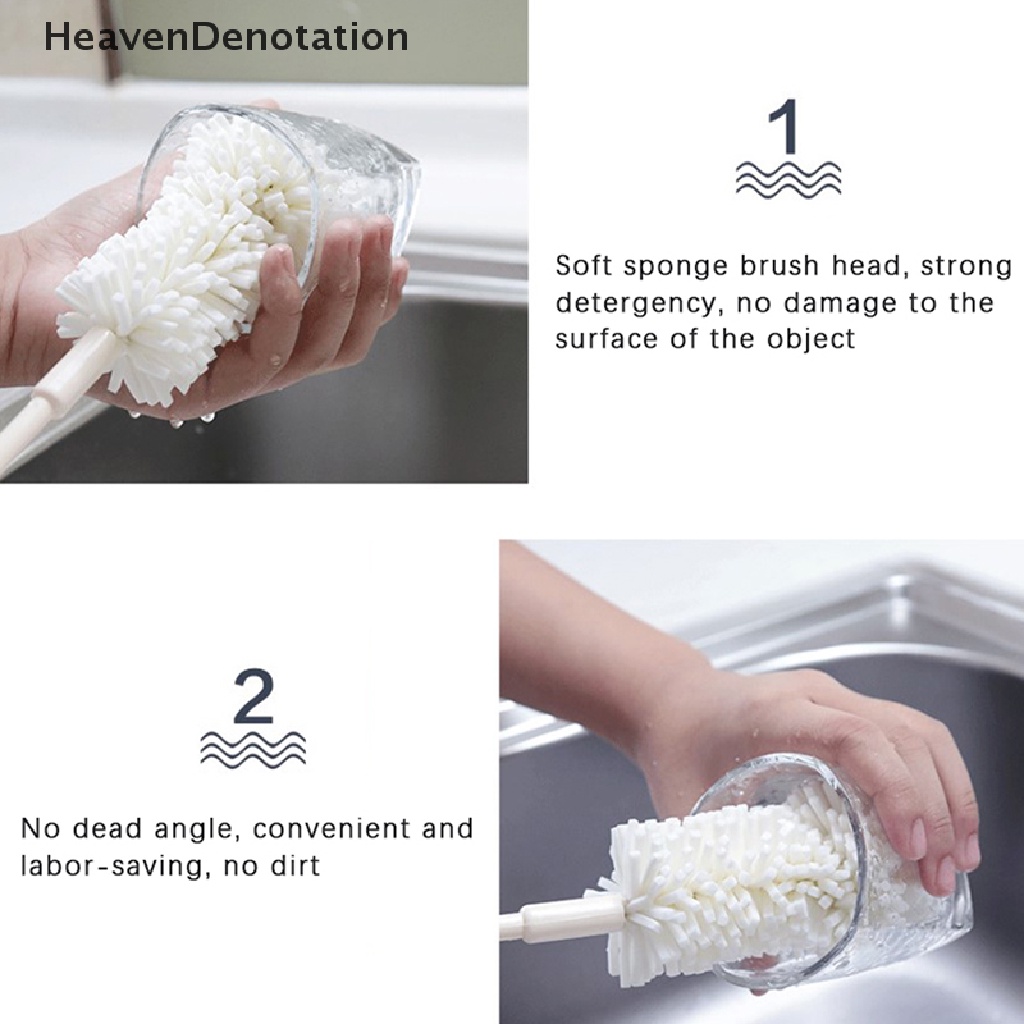 HeavenDenotation

1

Soft sponge brush head, strong detergency, no damage to the surface of the object

2

No dead angle, convenient and labor-saving, no dirt