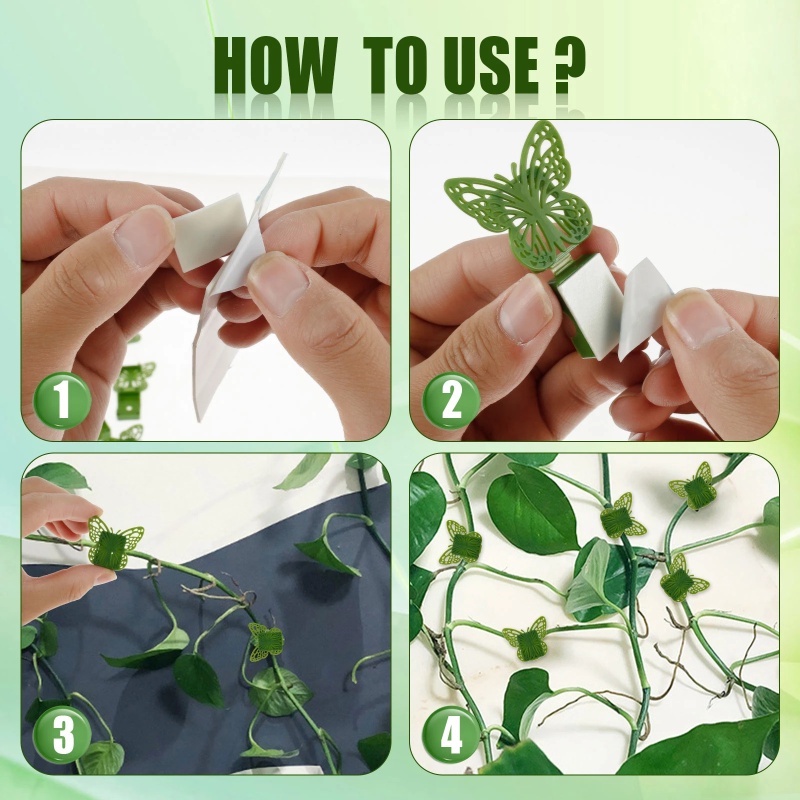 HOW TO USE ?

1

2

3

4