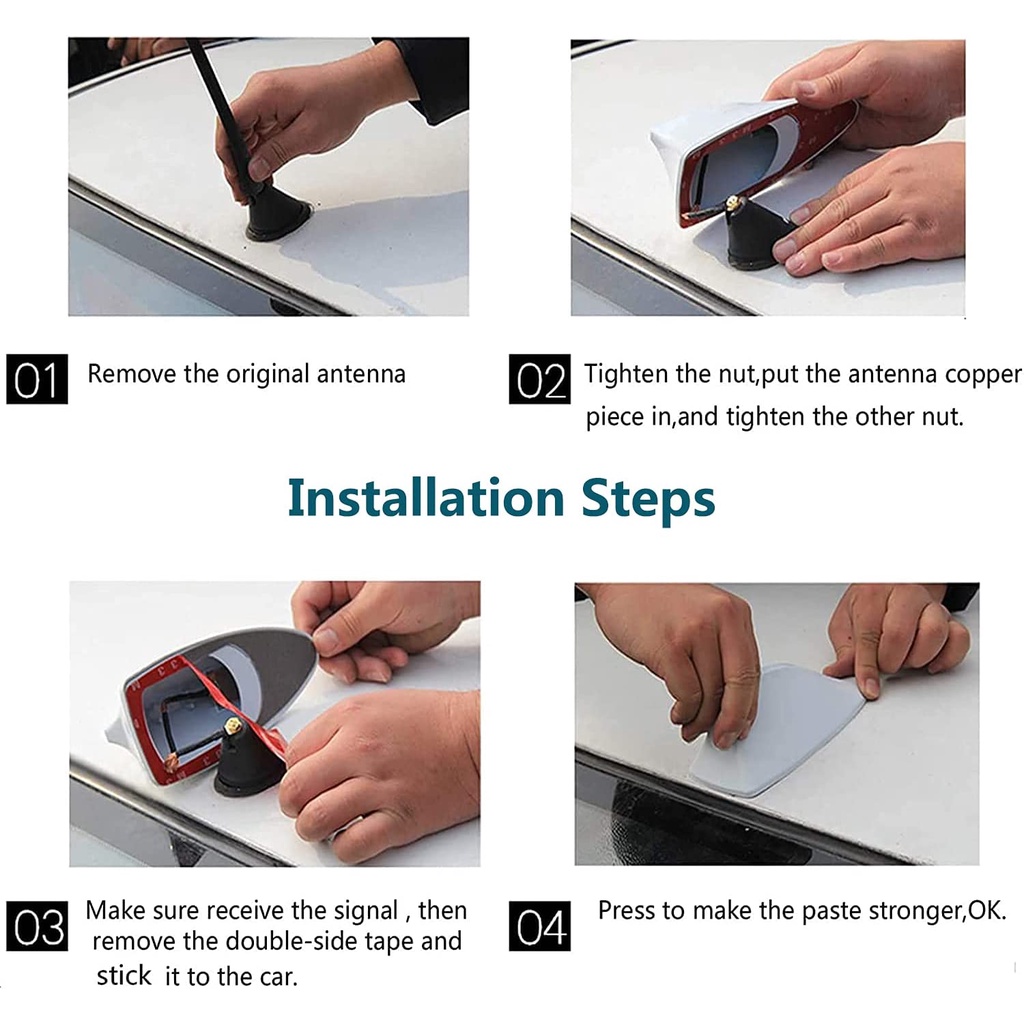 01 Remove the original antenna

02 Tighten the nut,put the antenna copper piece in,and tighten the other nut.

Installation Steps

03 Make sure receive the signal , then remove the double-side tape and stick it to the car.

04 Press to make the paste stronger,OK.