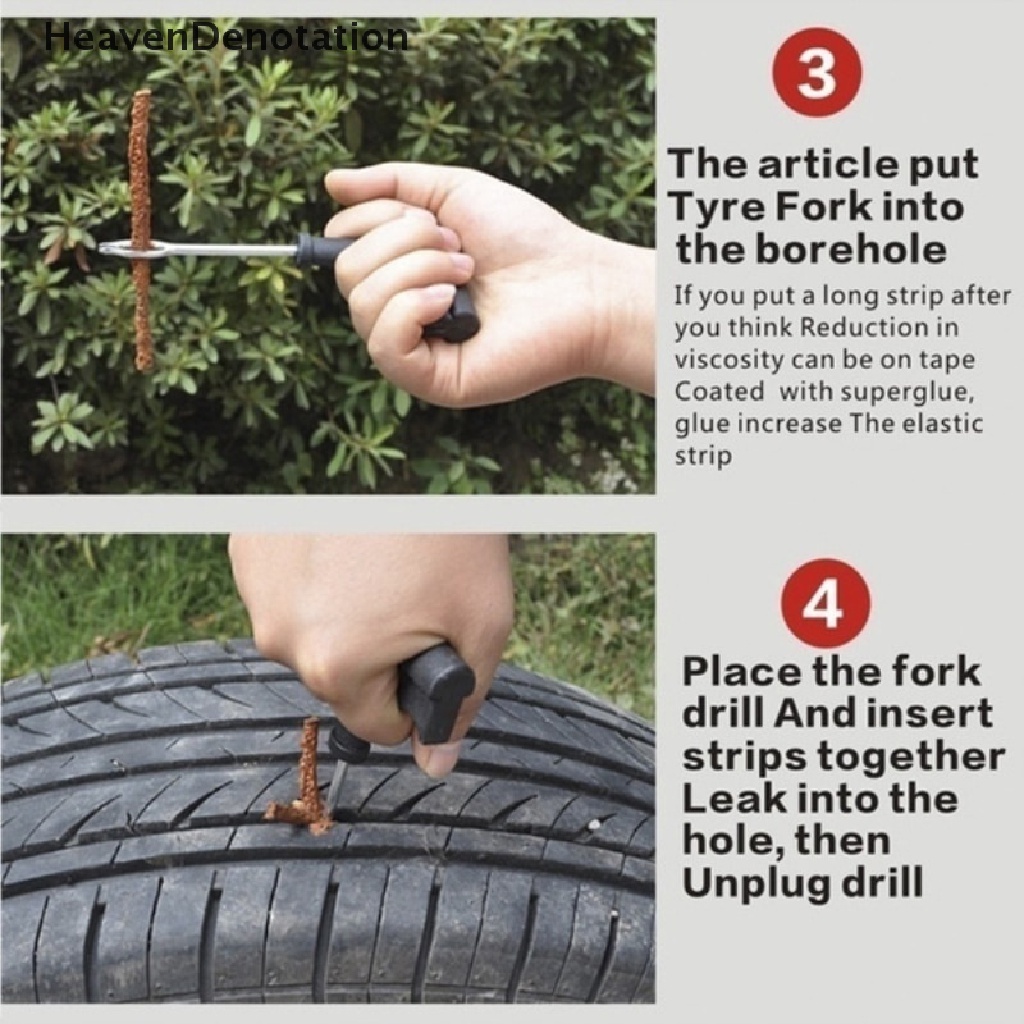 HeavenDenotation

3

The article put Tyre Fork into the borehole

If you put a long strip after you think Reduction in viscosity can be on tape Coated with superglue, glue increase The elastic strip

4

Place the fork drill And insert strips together Leak into the hole, then Unplug drill