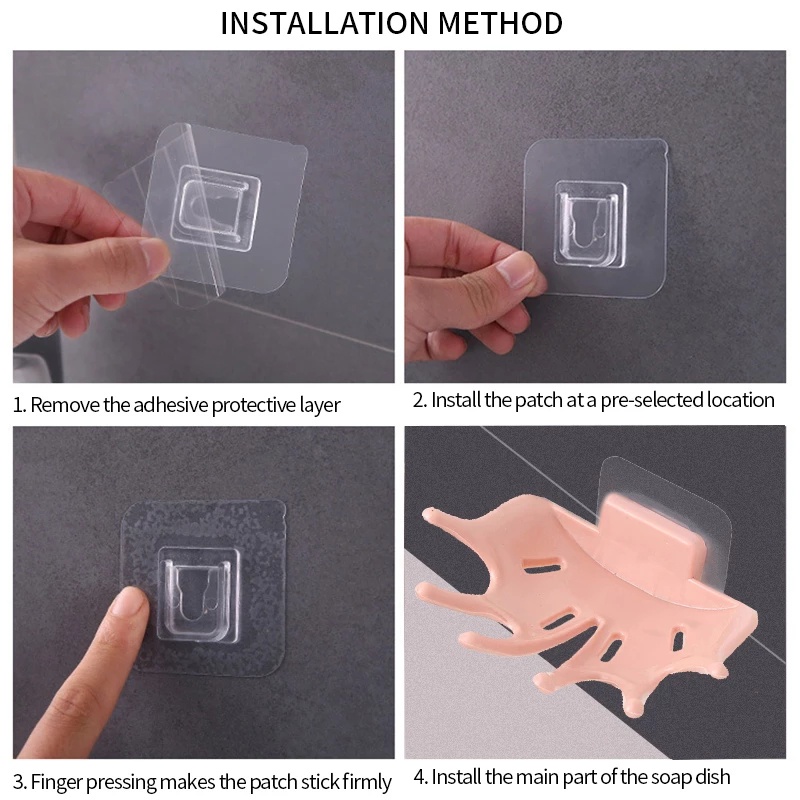 INSTALLATION METHOD

1. Remove the adhesive protective layer

2. Install the patch at a pre-selected location

3. Finger pressing makes the patch stick firmly

4. Install the main part of the soap dish