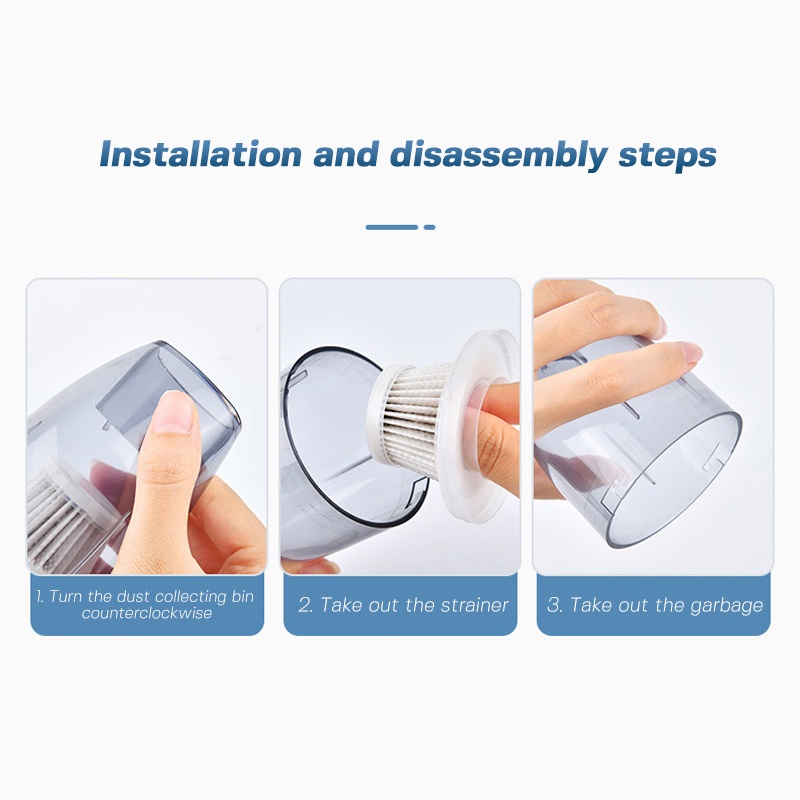 Installation and disassembly steps

1. Turn the dust collecting bin counterclockwise

2. Take out the strainer

3. Take out the garbage