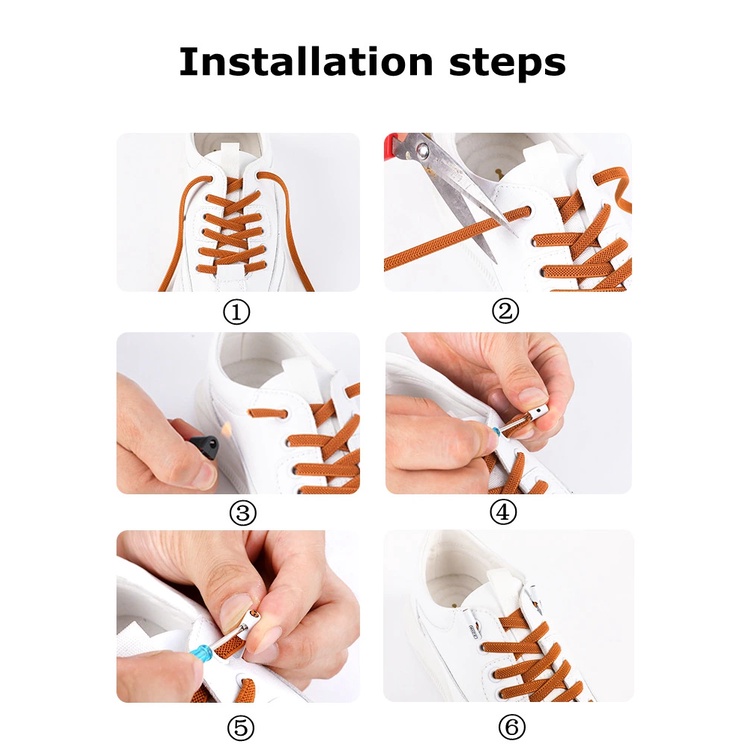 Installation steps

①

②

③

④

⑤

⑥