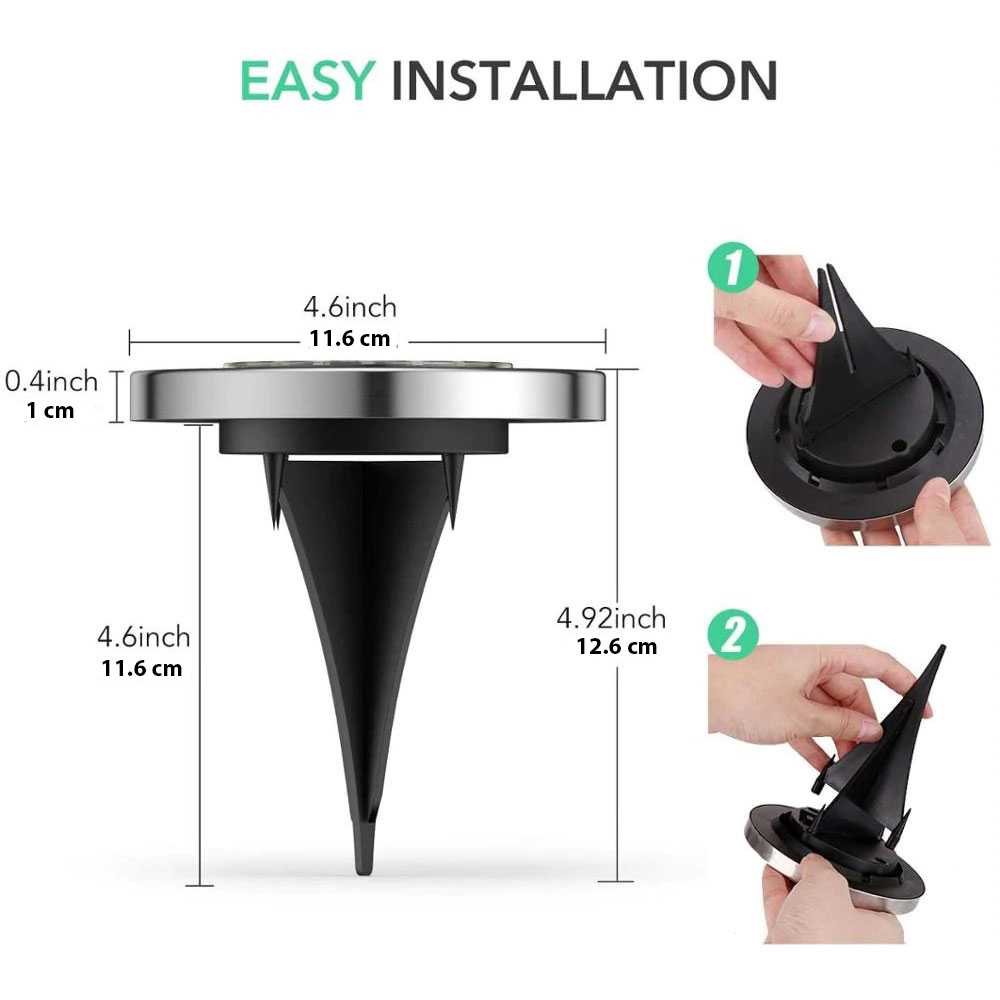 EASY INSTALLATION

4.6inch
11.6 cm

0.4inch
1 cm

4.6inch
11.6 cm

4.92inch
12.6 cm

1

2