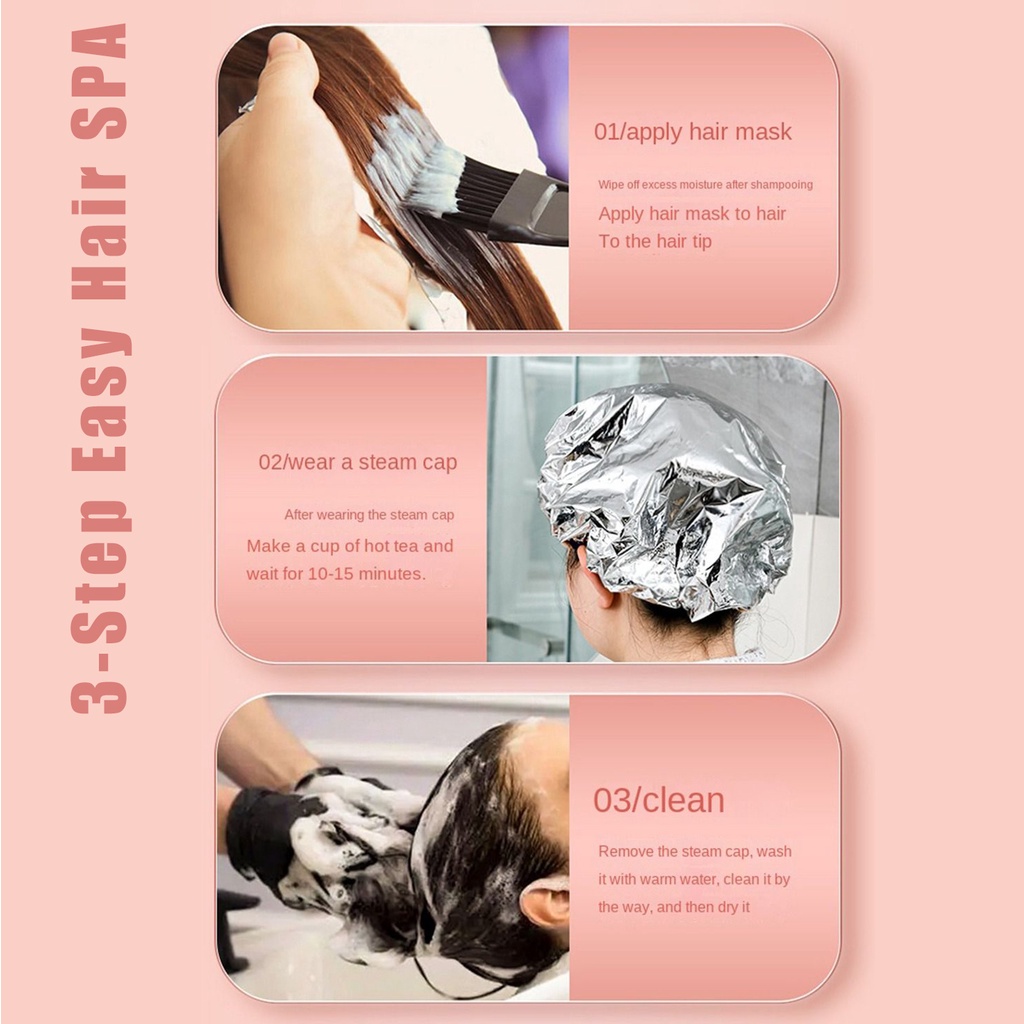 3-Step Easy Hair SPA

01/apply hair mask

Wipe off excess moisture after shampooing

Apply hair mask to hair
To the hair tip

02/wear a steam cap

After wearing the steam cap

Make a cup of hot tea and wait for 10-15 minutes.

03/clean

Remove the steam cap, wash it with warm water, clean it by the way, and then dry it