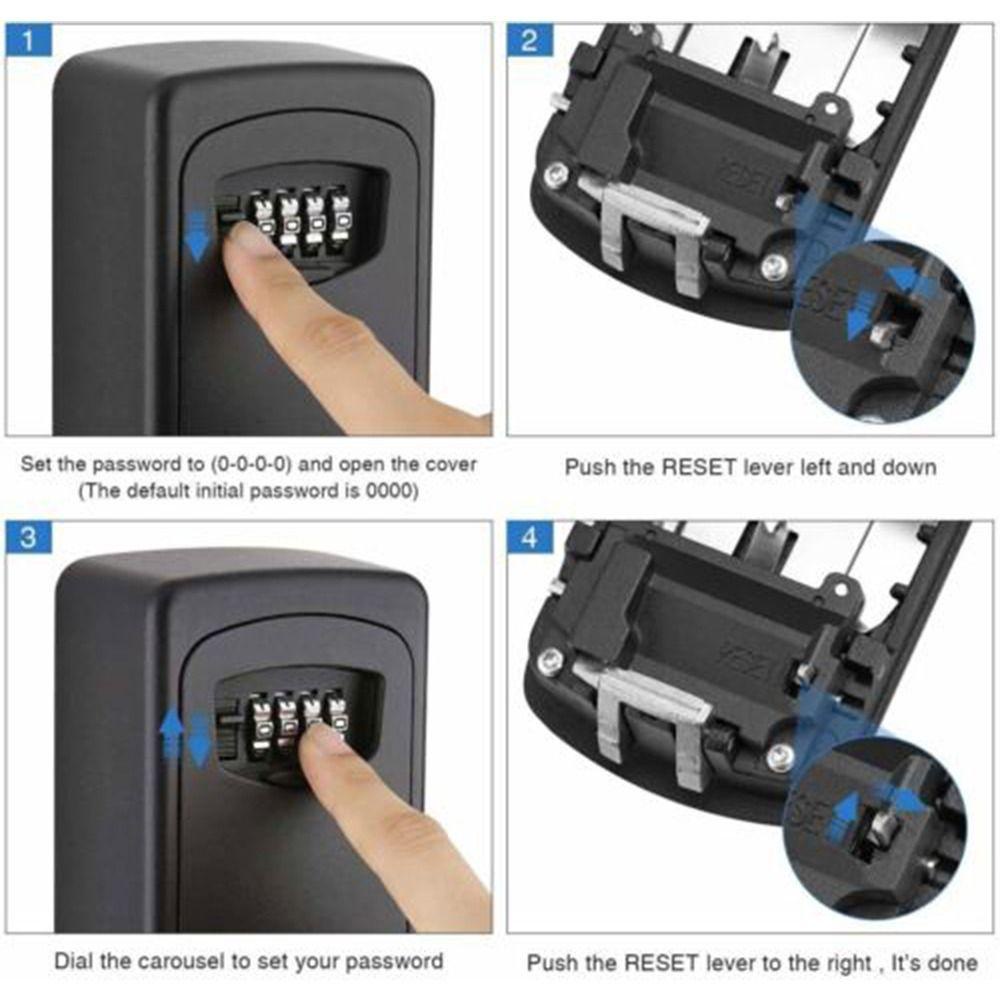 1

Set the password to (0-0-0-0) and open the cover (The default initial password is 0000)

2

RESET

Push the RESET lever left and down

3

Dial the carousel to set your password

4

RESET

Push the RESET lever to the right , It's done