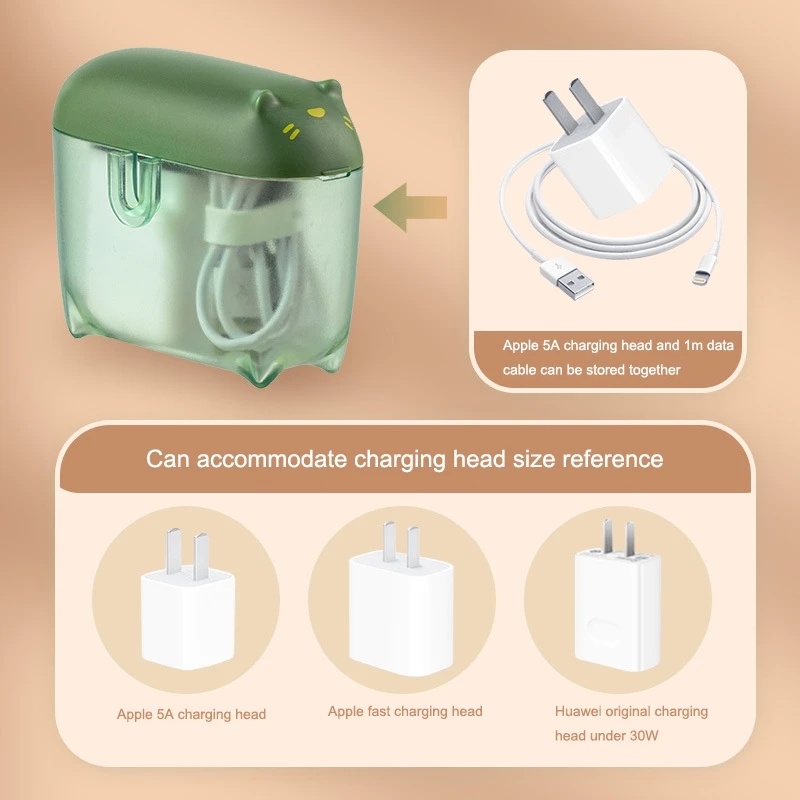 Apple 5A charging head and 1m data cable can be stored together

Can accommodate charging head size reference

Apple 5A charging head

Apple fast charging head

Huawei original charging head under 30W