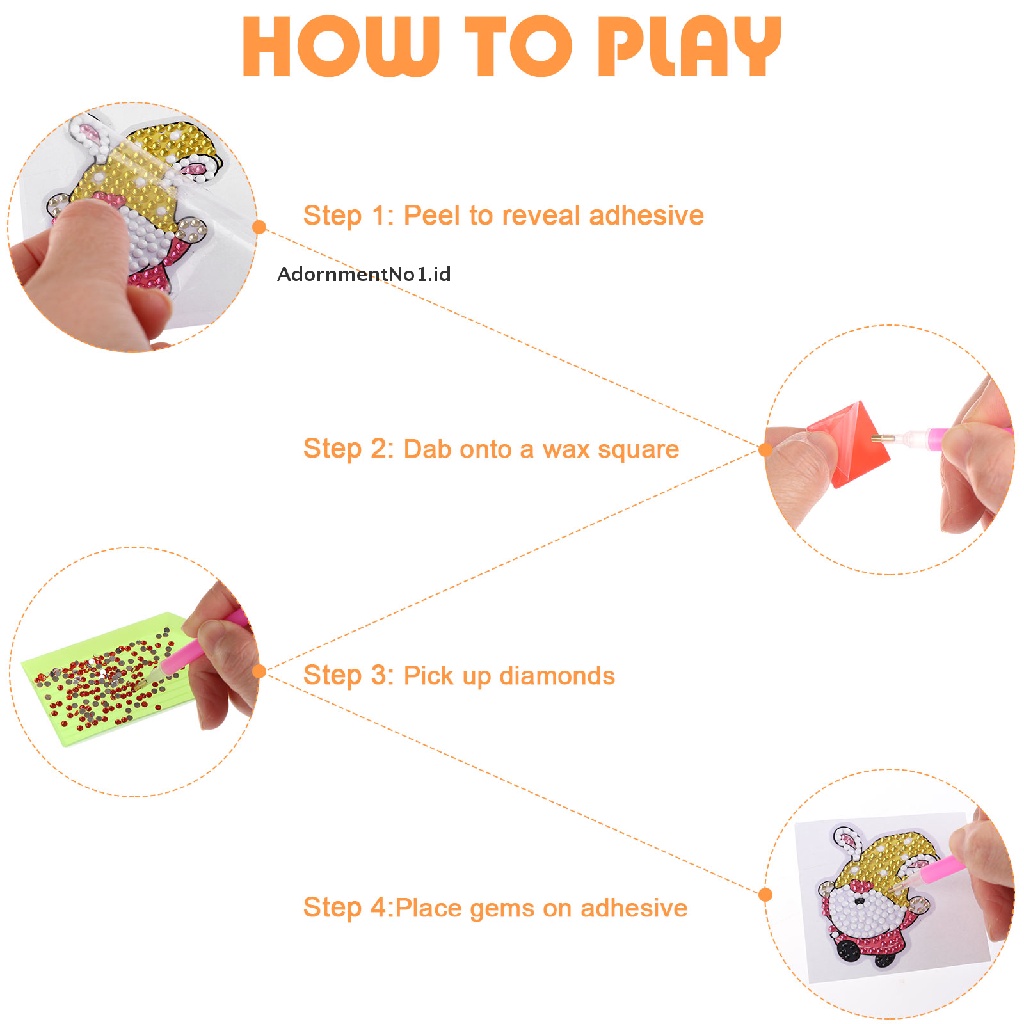 HOW TO PLAY

Step 1: Peel to reveal adhesive

AdornmentNo1.id

Step 2: Dab onto a wax square

Step 3: Pick up diamonds

Step 4:Place gems on adhesive