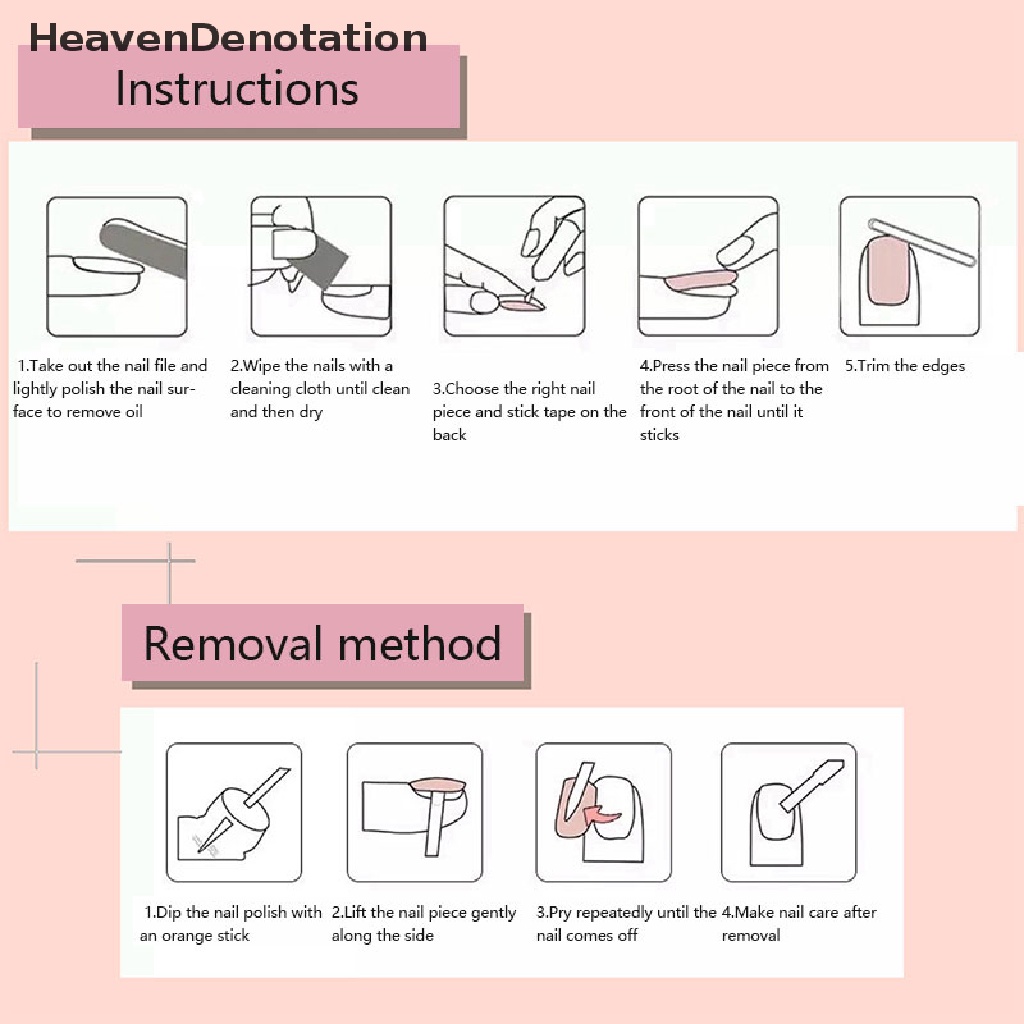 HeavenDenotation

Instructions

1.Take out the nail file and lightly polish the nail surface to remove oil

2.Wipe the nails with a cleaning cloth until clean and then dry

3.Choose the right nail piece and stick tape on the back

4.Press the nail piece from the root of the nail to the front of the nail until it sticks

5.Trim the edges

Removal method

1.Dip the nail polish with an orange stick

2.Lift the nail piece gently along the side

3.Pry repeatedly until the nail comes off

4.Make nail care after removal