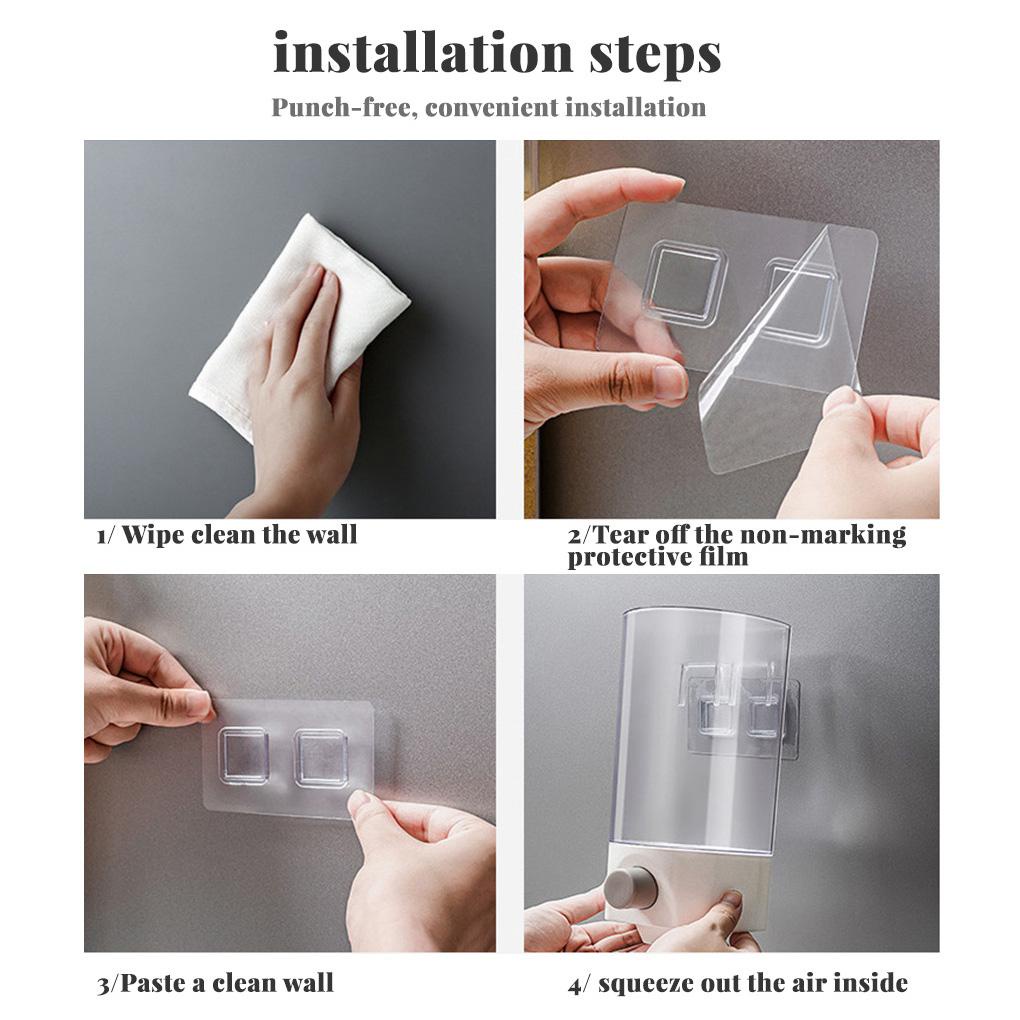 installation steps

Punch-free, convenient installation

1/ Wipe clean the wall

2/Tear off the non-marking protective film

3/Paste a clean wall

4/ squeeze out the air inside