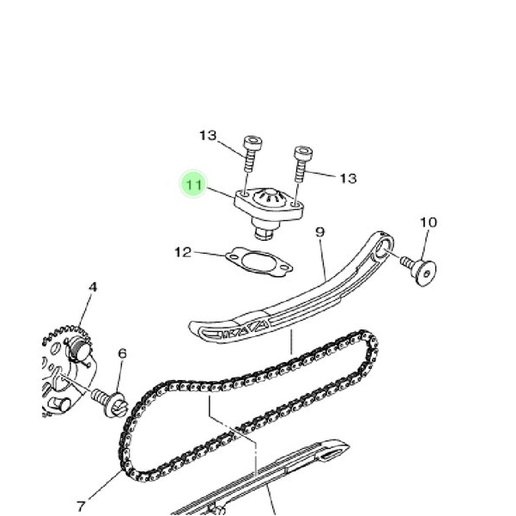 13
13
11
10
9
12
4
6
7