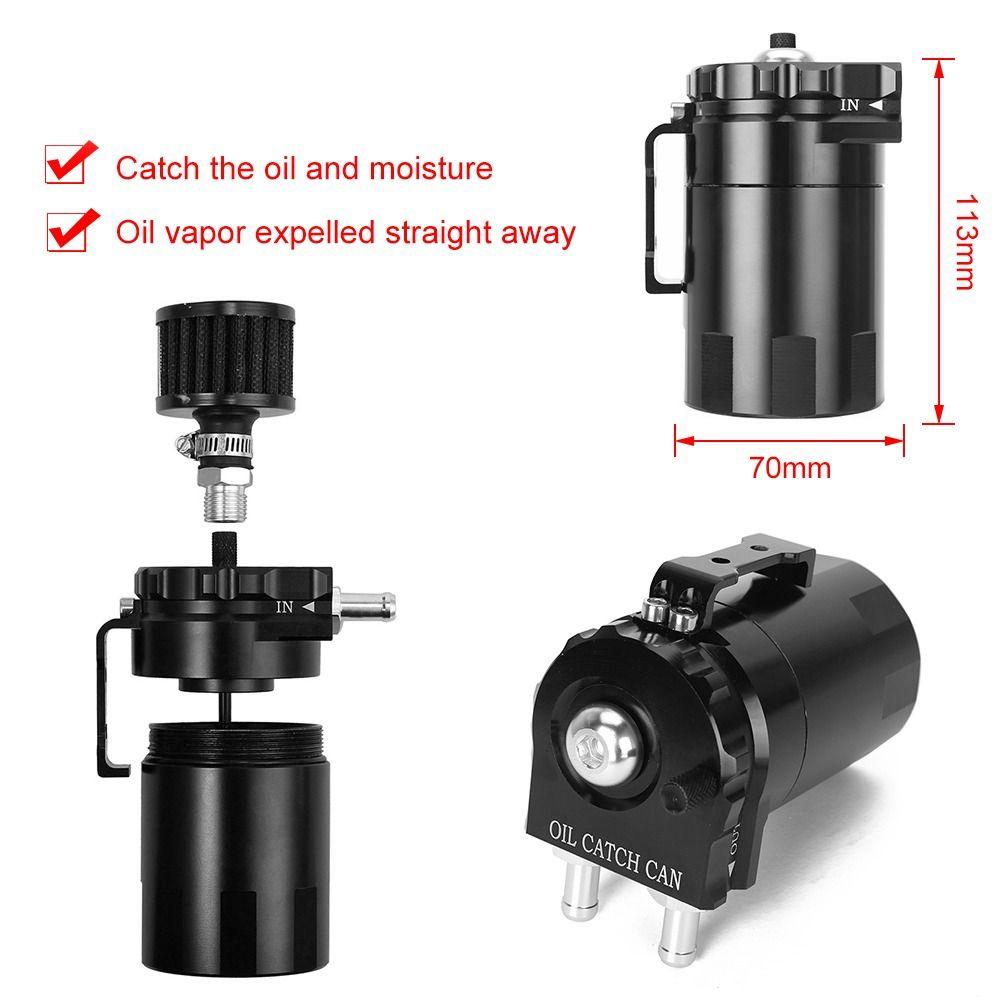 Catch the oil and moisture

Oil vapor expelled straight away

IN

113mm

70mm

IN

OIL CATCH CAN

OUT