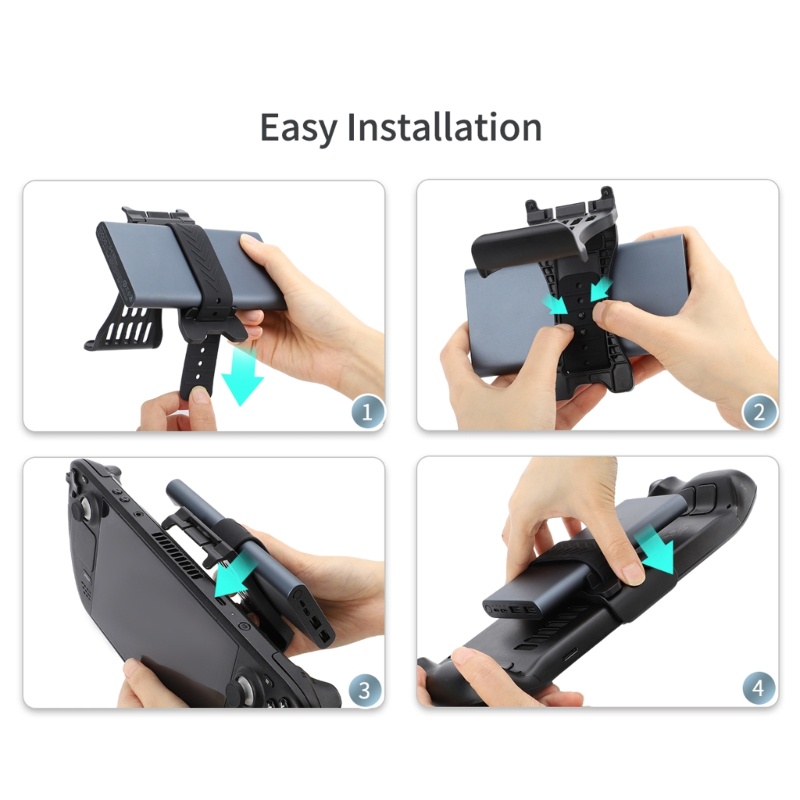 Easy Installation

1

2

3

4