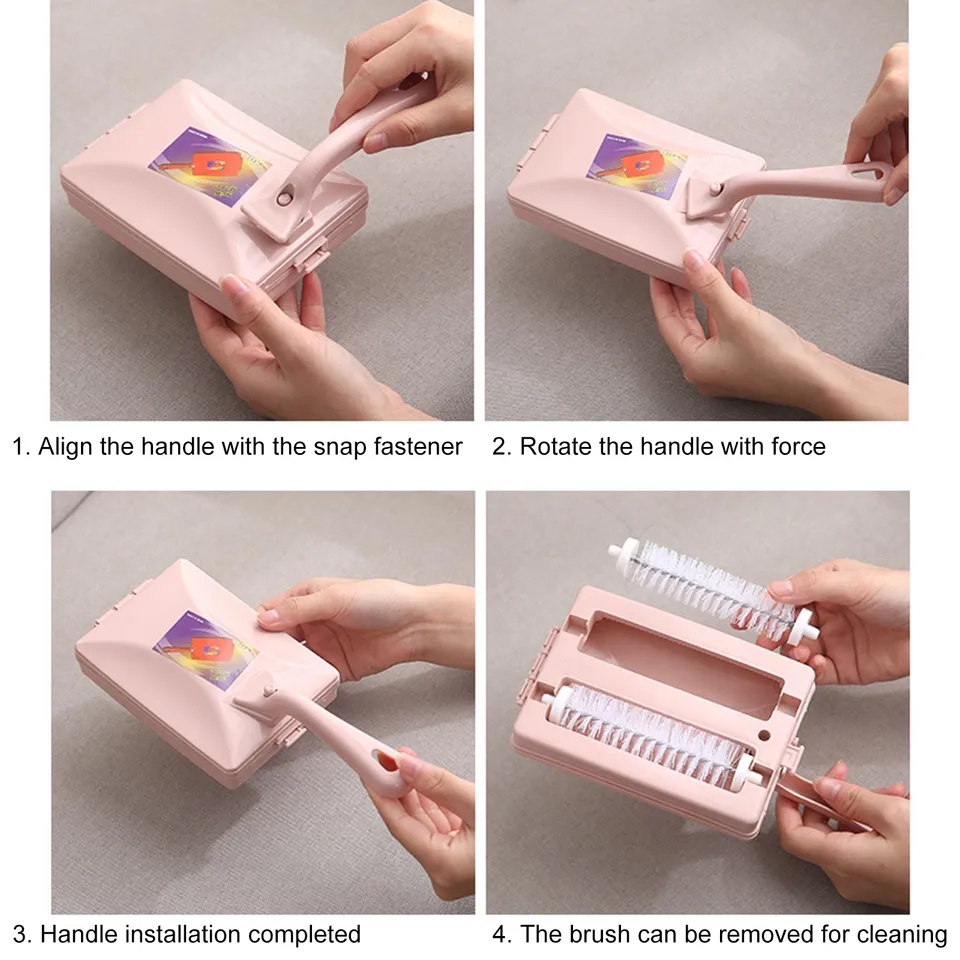 1. Align the handle with the snap fastener

2. Rotate the handle with force

3. Handle installation completed

4. The brush can be removed for cleaning