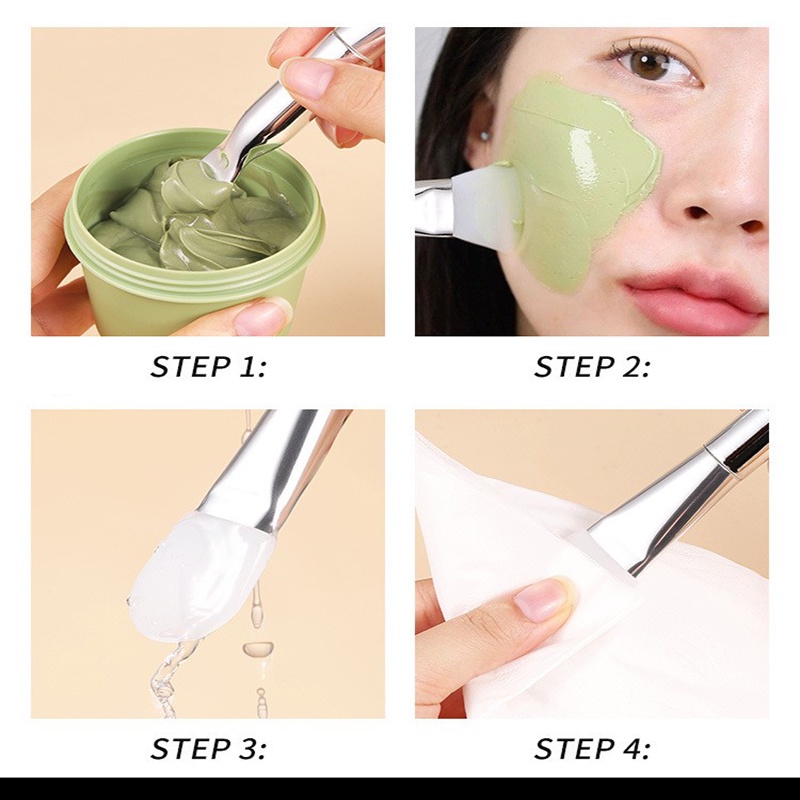 STEP 1:

STEP 2:

STEP 3:

STEP 4: