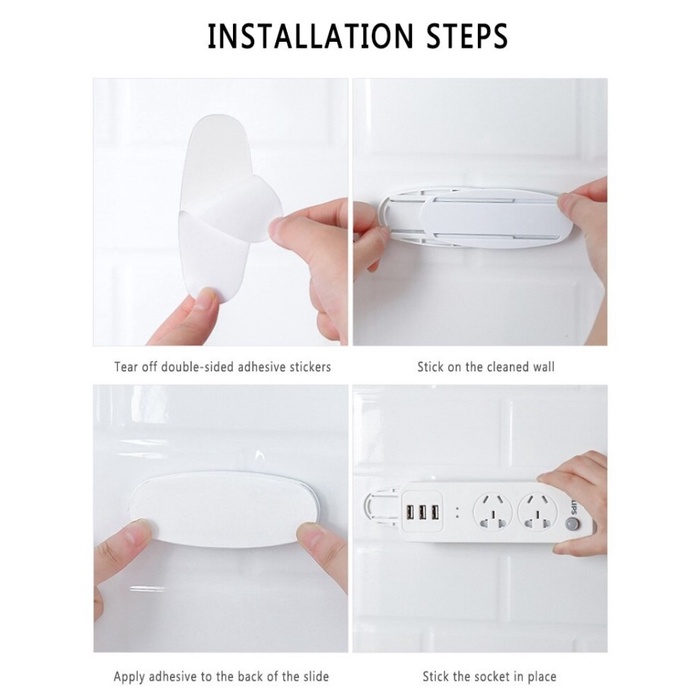 INSTALLATION STEPS

Tear off double-sided adhesive stickers

Stick on the cleaned wall

Apply adhesive to the back of the slide

Stick the socket in place

LIPS