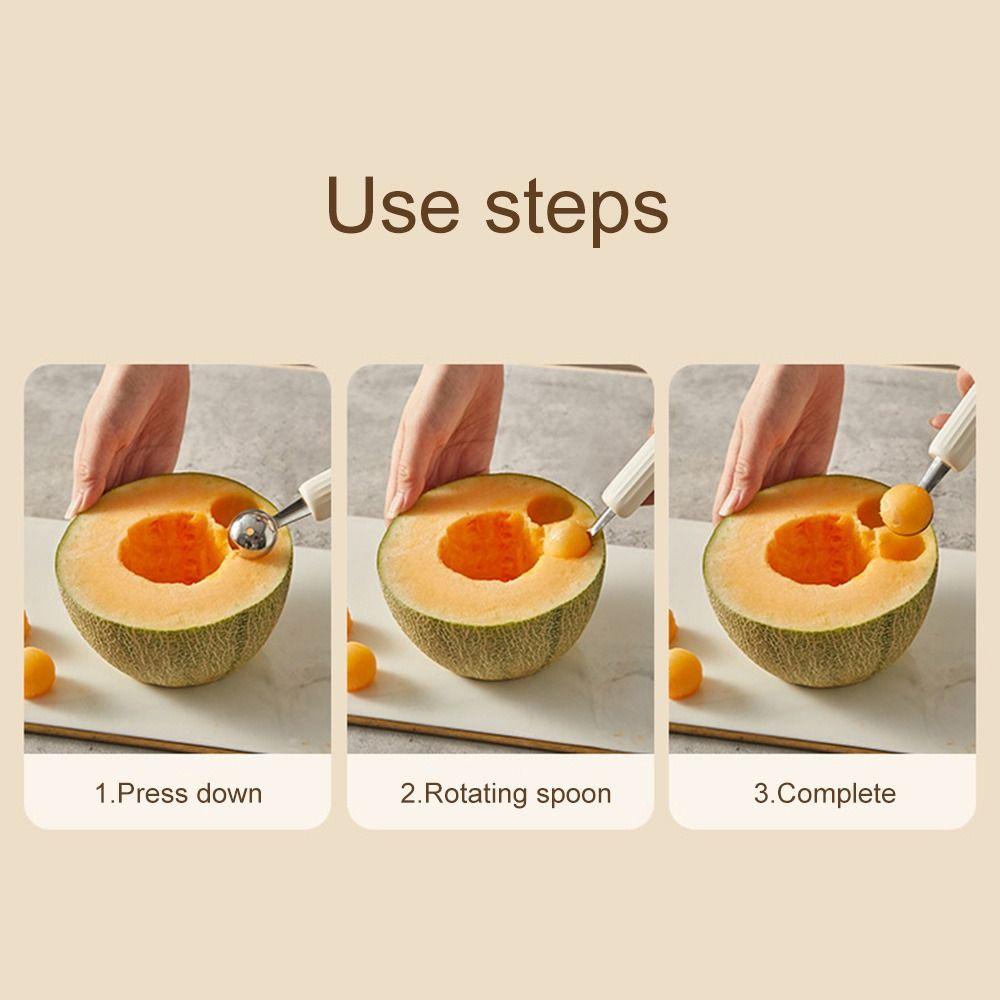 Use steps

1.Press down

2.Rotating spoon

3.Complete